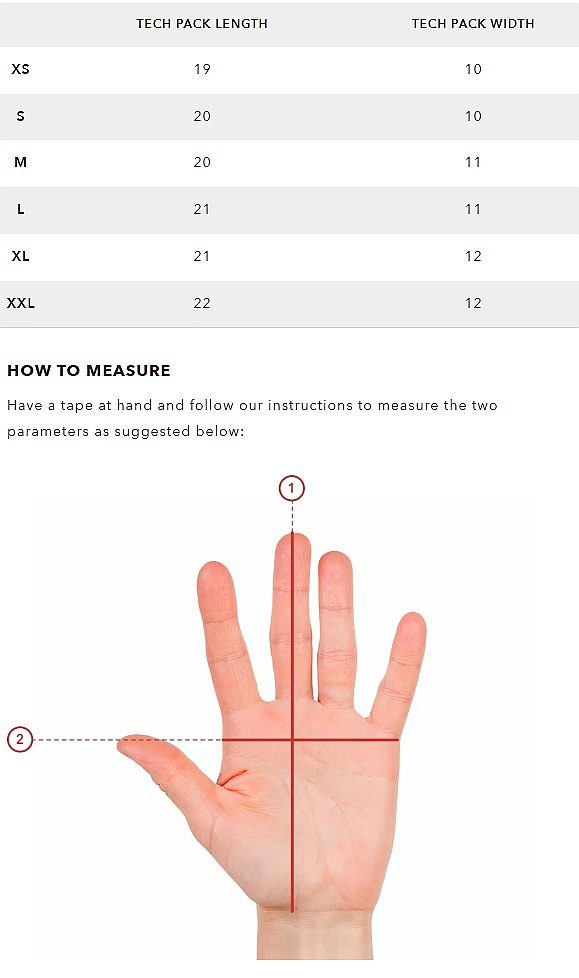 | | TECH PACK LENGTH | TECH PACK WIDTH |
|---|---|---|
| XS | 19 | 10 |
| S | 20 | 10 |
| M | 20 | 11 |
| L | 21 | 11 |
| XL | 21 | 12 |
| XXL | 22 | 12 |

HOW TO MEASURE

Have a tape at hand and follow our instructions to measure the two parameters as suggested below:

1

2