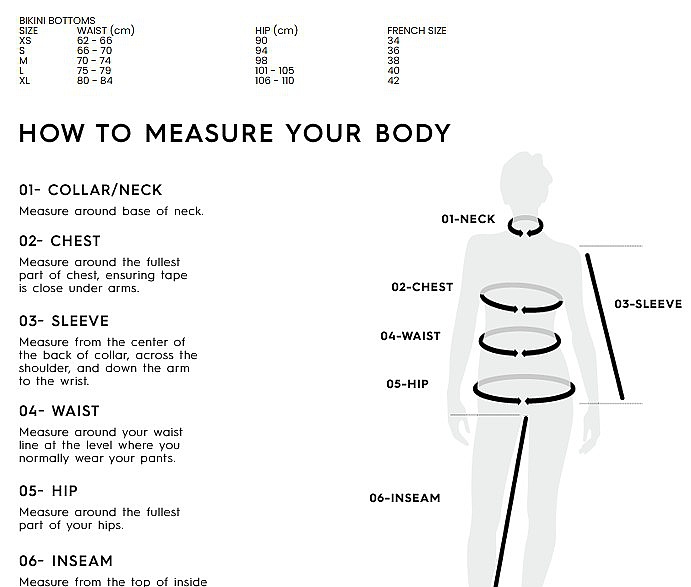 BIKINI BOTTOMS

| SIZE | WAIST (cm) | HIP (cm) | FRENCH SIZE |
|---|---|---|---|
| XS | 62 - 66 | 90 | 34 |
| S | 66 - 70 | 94 | 36 |
| M | 70 - 74 | 98 | 38 |
| L | 75 - 79 | 101 - 105 | 40 |
| XL | 80 - 84 | 106 - 110 | 42 |

HOW TO MEASURE YOUR BODY

01- COLLAR/NECK
Measure around base of neck.

02- CHEST
Measure around the fullest part of chest, ensuring tape is close under arms.

03- SLEEVE
Measure from the center of the back of collar, across the shoulder, and down the arm to the wrist.

04- WAIST
Measure around your waist line at the level where you normally wear your pants.

05- HIP
Measure around the fullest part of your hips.

06- INSEAM
Measure from the top of inside

01-NECK
02-CHEST
03-SLEEVE
04-WAIST
05-HIP
06-INSEAM