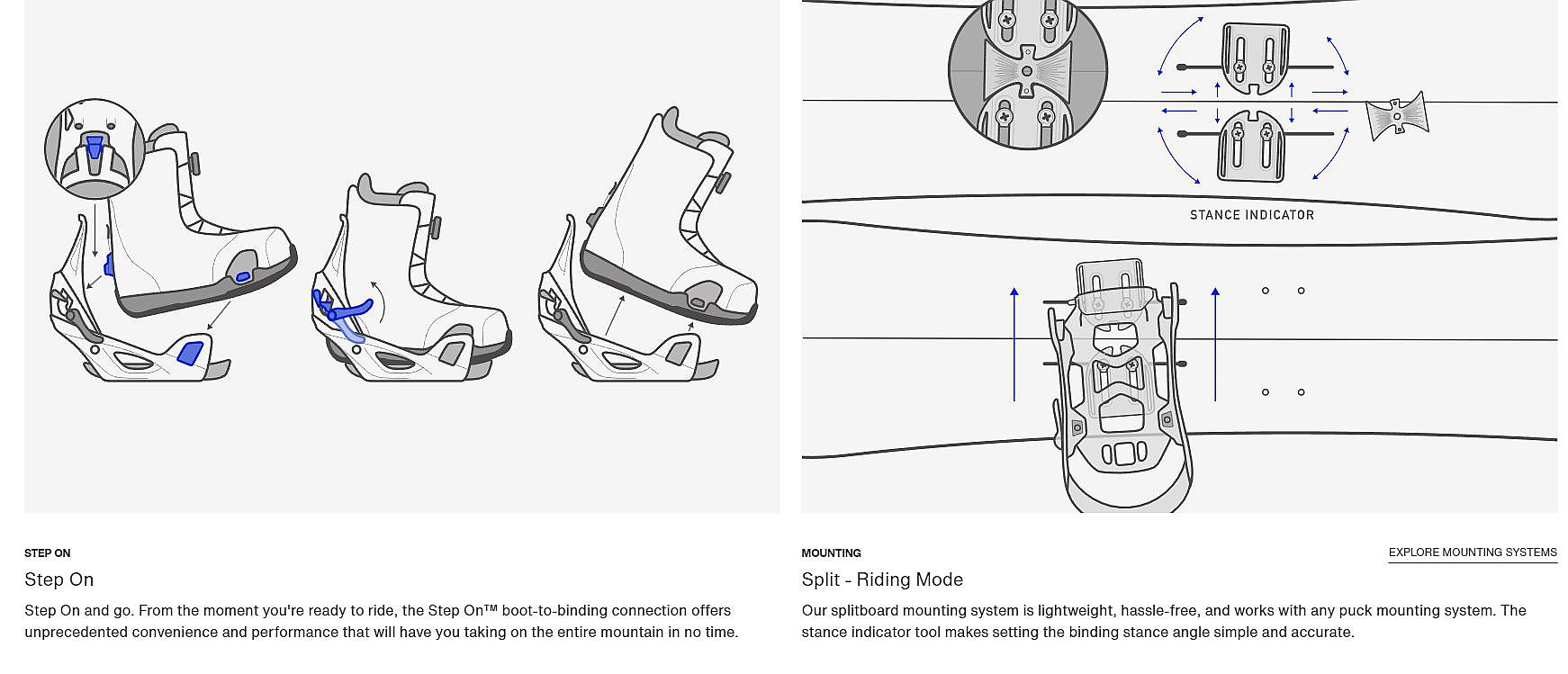 STEP ON

Step On

Step On and go. From the moment you're ready to ride, the Step On™ boot-to-binding connection offers unprecedented convenience and performance that will have you taking on the entire mountain in no time.

STANCE INDICATOR

MOUNTING

EXPLORE MOUNTING SYSTEMS

Split - Riding Mode

Our splitboard mounting system is lightweight, hassle-free, and works with any puck mounting system. The stance indicator tool makes setting the binding stance angle simple and accurate.