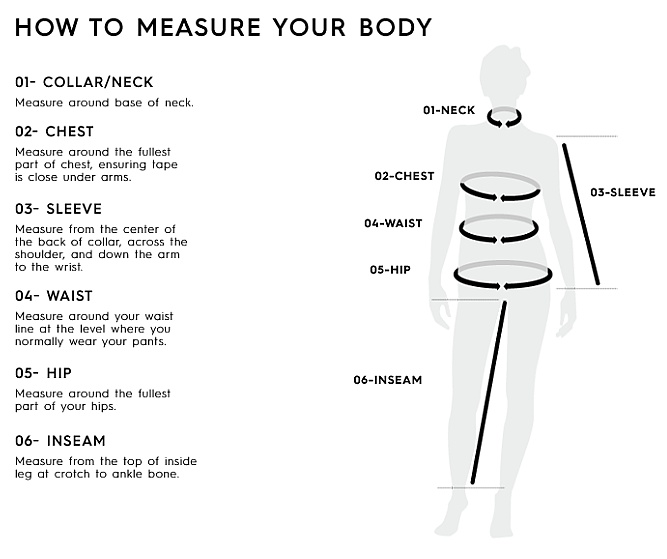 HOW TO MEASURE YOUR BODY

01- COLLAR/NECK
Measure around base of neck.

02- CHEST
Measure around the fullest part of chest, ensuring tape is close under arms.

03- SLEEVE
Measure from the center of the back of collar, across the shoulder, and down the arm to the wrist.

04- WAIST
Measure around your waist line at the level where you normally wear your pants.

05- HIP
Measure around the fullest part of your hips.

06- INSEAM
Measure from the top of inside leg at crotch to ankle bone.

01-NECK
02-CHEST
03-SLEEVE
04-WAIST
05-HIP
06-INSEAM