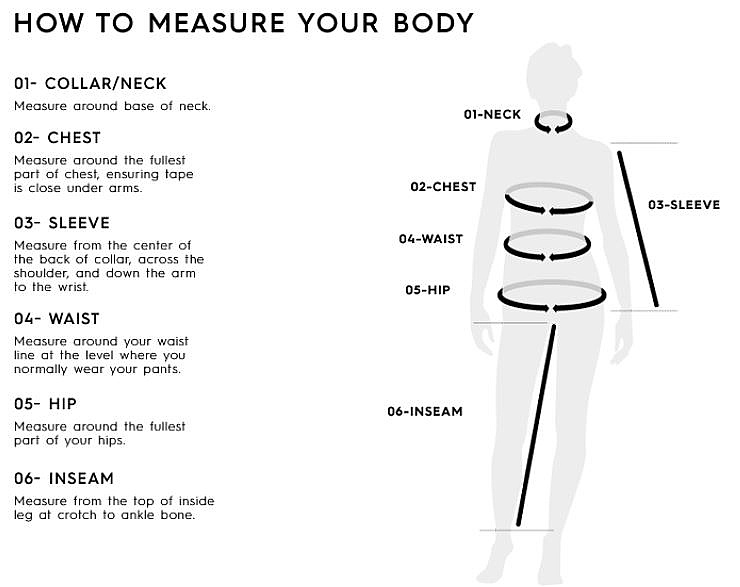 HOW TO MEASURE YOUR BODY

01- COLLAR/NECK

Measure around base of neck.

02- CHEST

Measure around the fullest part of chest, ensuring tape is close under arms.

03- SLEEVE

Measure from the center of the back of collar, across the shoulder, and down the arm to the wrist.

04- WAIST

Measure around your waist line at the level where you normally wear your pants.

05- HIP

Measure around the fullest part of your hips.

06- INSEAM

Measure from the top of inside leg at crotch to ankle bone.

01-NECK

02-CHEST

03-SLEEVE

04-WAIST

05-HIP

06-INSEAM