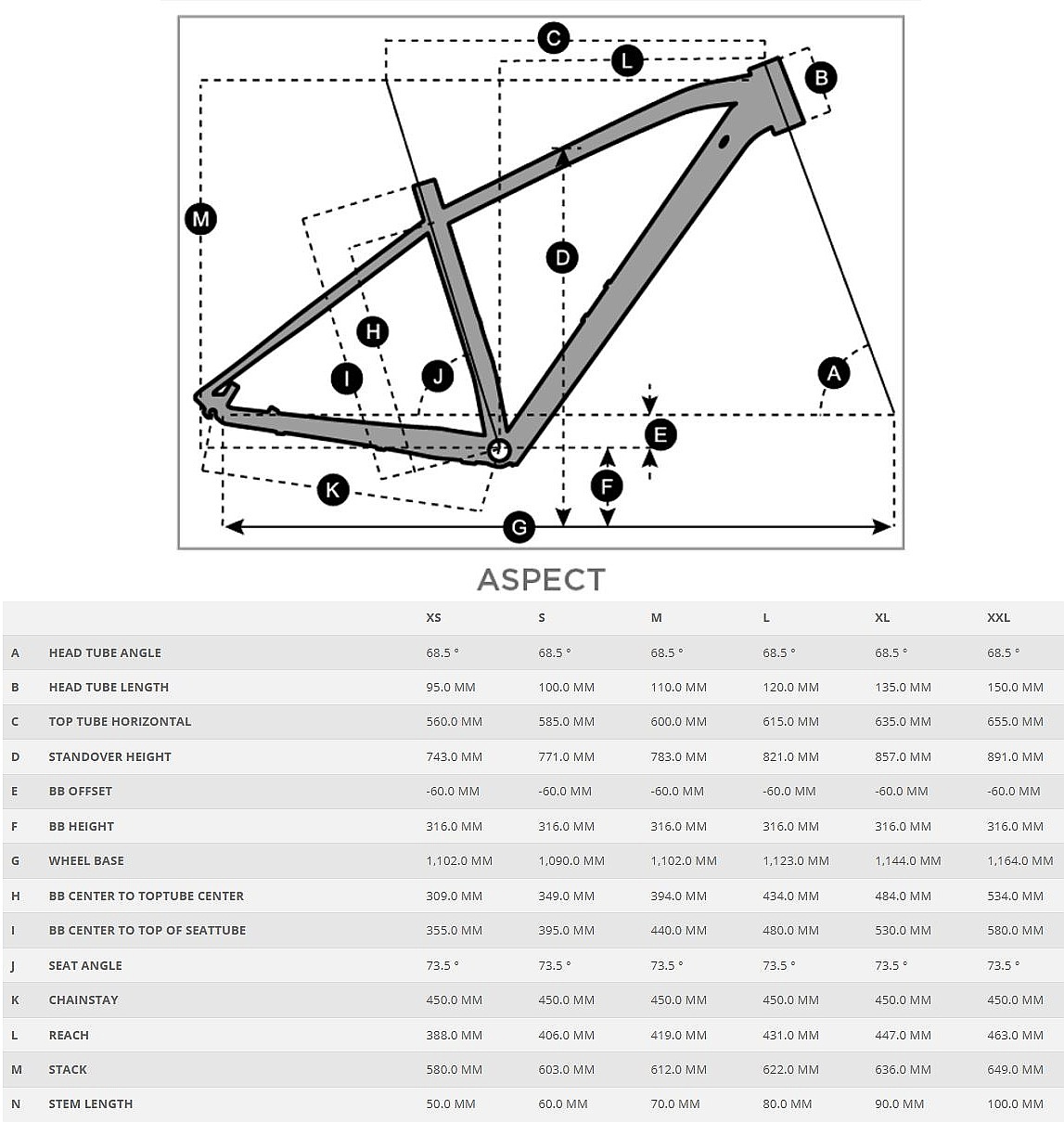 C
L
B
M
D
H
I
J
A
E
F
K
G

ASPECT

| | | XS | S | M | L | XL | XXL |
|---|---|---|---|---|---|---|---|
| A | HEAD TUBE ANGLE | 68.5 ° | 68.5 ° | 68.5 ° | 68.5 ° | 68.5 ° | 68.5 ° |
| B | HEAD TUBE LENGTH | 95.0 MM | 100.0 MM | 110.0 MM | 120.0 MM | 135.0 MM | 150.0 MM |
| C | TOP TUBE HORIZONTAL | 560.0 MM | 585.0 MM | 600.0 MM | 615.0 MM | 635.0 MM | 655.0 MM |
| D | STANDOVER HEIGHT | 743.0 MM | 771.0 MM | 783.0 MM | 821.0 MM | 857.0 MM | 891.0 MM |
| E | BB OFFSET | -60.0 MM | -60.0 MM | -60.0 MM | -60.0 MM | -60.0 MM | -60.0 MM |
| F | BB HEIGHT | 316.0 MM | 316.0 MM | 316.0 MM | 316.0 MM | 316.0 MM | 316.0 MM |
| G | WHEEL BASE | 1,102.0 MM | 1,090.0 MM | 1,102.0 MM | 1,123.0 MM | 1,144.0 MM | 1,164.0 MM |
| H | BB CENTER TO TOPTUBE CENTER | 309.0 MM | 349.0 MM | 394.0 MM | 434.0 MM | 484.0 MM | 534.0 MM |
| I | BB CENTER TO TOP OF SEATTUBE | 355.0 MM | 395.0 MM | 440.0 MM | 480.0 MM | 530.0 MM | 580.0 MM |
| J | SEAT ANGLE | 73.5 ° | 73.5 ° | 73.5 ° | 73.5 ° | 73.5 ° | 73.5 ° |
| K | CHAINSTAY | 450.0 MM | 450.0 MM | 450.0 MM | 450.0 MM | 450.0 MM | 450.0 MM |
| L | REACH | 388.0 MM | 406.0 MM | 419.0 MM | 431.0 MM | 447.0 MM | 463.0 MM |
| M | STACK | 580.0 MM | 603.0 MM | 612.0 MM | 622.0 MM | 636.0 MM | 649.0 MM |
| N | STEM LENGTH | 50.0 MM | 60.0 MM | 70.0 MM | 80.0 MM | 90.0 MM | 100.0 MM |