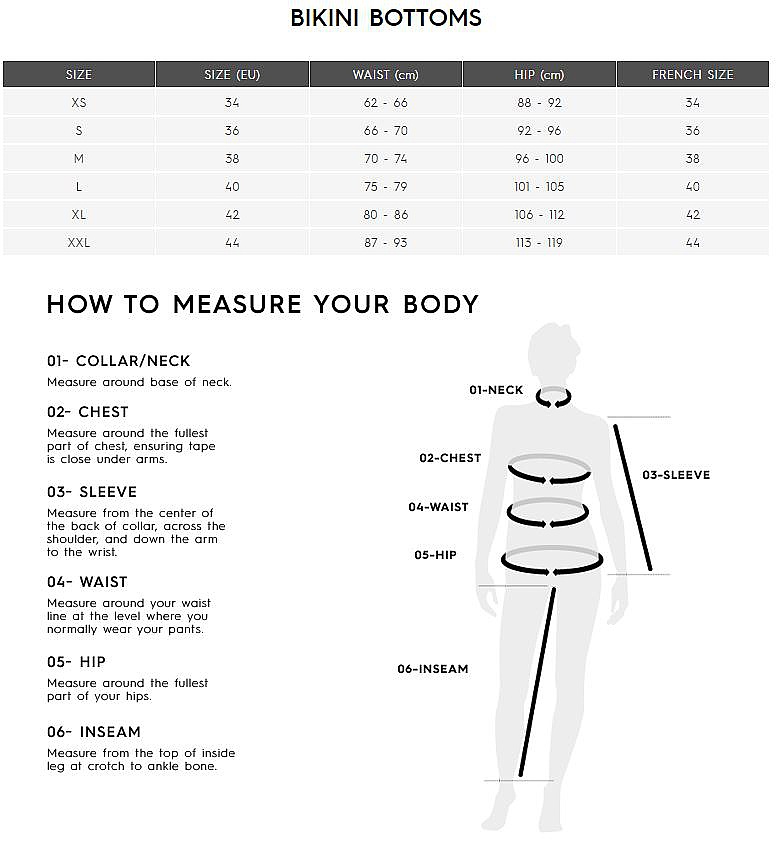 BIKINI BOTTOMS

| SIZE | SIZE (EU) | WAIST (cm) | HIP (cm) | FRENCH SIZE |
|---|---|---|---|---|
| XS | 34 | 62 - 66 | 88 - 92 | 34 |
| S | 36 | 66 - 70 | 92 - 96 | 36 |
| M | 38 | 70 - 74 | 96 - 100 | 38 |
| L | 40 | 75 - 79 | 101 - 105 | 40 |
| XL | 42 | 80 - 86 | 106 - 112 | 42 |
| XXL | 44 | 87 - 93 | 113 - 119 | 44 |

HOW TO MEASURE YOUR BODY

01- COLLAR/NECK
Measure around base of neck.

02- CHEST
Measure around the fullest part of chest, ensuring tape is close under arms.

03- SLEEVE
Measure from the center of the back of collar, across the shoulder, and down the arm to the wrist.

04- WAIST
Measure around your waist line at the level where you normally wear your pants.

05- HIP
Measure around the fullest part of your hips.

06- INSEAM
Measure from the top of inside leg at crotch to ankle bone.

01-NECK
02-CHEST
03-SLEEVE
04-WAIST
05-HIP
06-INSEAM