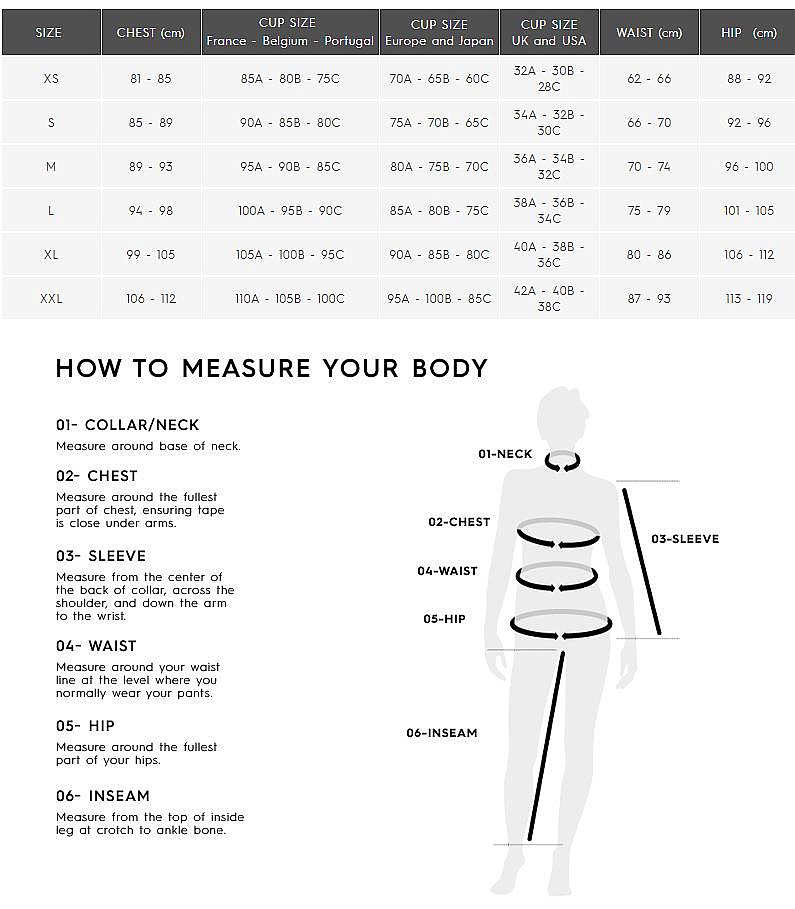 | SIZE | CHEST (cm) | CUP SIZE France - Belgium - Portugal | CUP SIZE Europe and Japan | CUP SIZE UK and USA | WAIST (cm) | HIP (cm) |
|---|---|---|---|---|---|---|
| XS | 81 - 85 | 85A - 80B - 75C | 70A - 65B - 60C | 32A - 30B - 28C | 62 - 66 | 88 - 92 |
| S | 85 - 89 | 90A - 85B - 80C | 75A - 70B - 65C | 34A - 32B - 30C | 66 - 70 | 92 - 96 |
| M | 89 - 93 | 95A - 90B - 85C | 80A - 75B - 70C | 36A - 34B - 32C | 70 - 74 | 96 - 100 |
| L | 94 - 98 | 100A - 95B - 90C | 85A - 80B - 75C | 38A - 36B - 34C | 75 - 79 | 101 - 105 |
| XL | 99 - 105 | 105A - 100B - 95C | 90A - 85B - 80C | 40A - 38B - 36C | 80 - 86 | 106 - 112 |
| XXL | 106 - 112 | 110A - 105B - 100C | 95A - 100B - 85C | 42A - 40B - 38C | 87 - 93 | 113 - 119 |

HOW TO MEASURE YOUR BODY

01- COLLAR/NECK
Measure around base of neck.

02- CHEST
Measure around the fullest part of chest, ensuring tape is close under arms.

03- SLEEVE
Measure from the center of the back of collar, across the shoulder, and down the arm to the wrist.

04- WAIST
Measure around your waist line at the level where you normally wear your pants.

05- HIP
Measure around the fullest part of your hips.

06- INSEAM
Measure from the top of inside leg at crotch to ankle bone.

01-NECK
02-CHEST
03-SLEEVE
04-WAIST
05-HIP
06-INSEAM