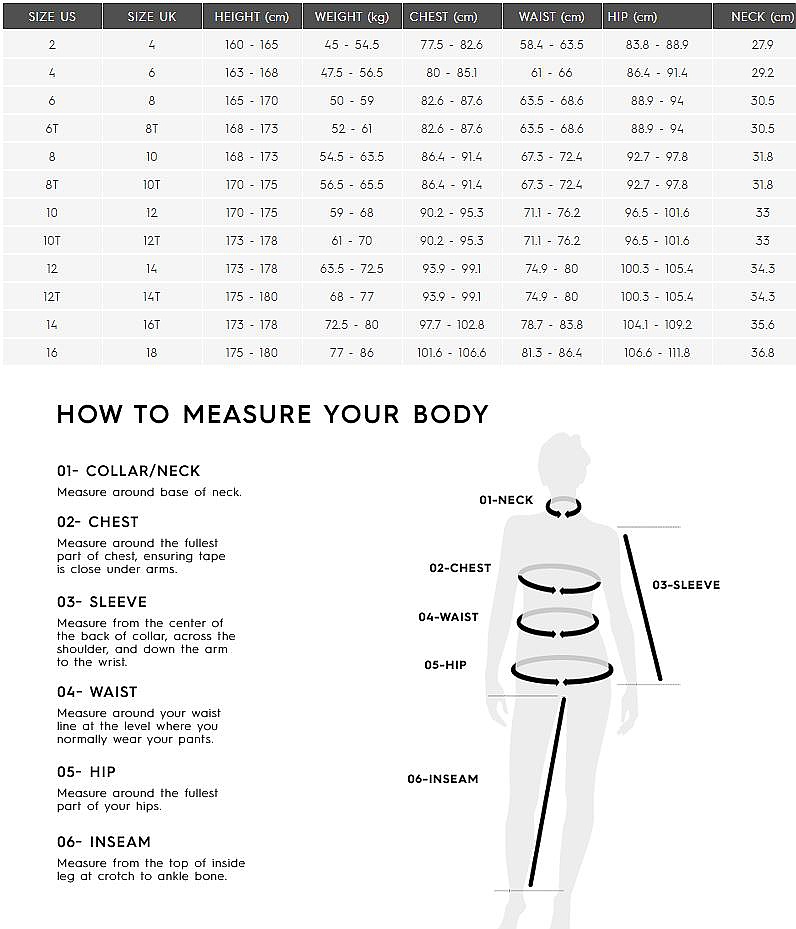 | SIZE US | SIZE UK | HEIGHT (cm) | WEIGHT (kg) | CHEST (cm) | WAIST (cm) | HIP (cm) | NECK (cm) |
|---|---|---|---|---|---|---|---|
| 2 | 4 | 160 - 165 | 45 - 54.5 | 77.5 - 82.6 | 58.4 - 63.5 | 83.8 - 88.9 | 27.9 |
| 4 | 6 | 163 - 168 | 47.5 - 56.5 | 80 - 85.1 | 61 - 66 | 86.4 - 91.4 | 29.2 |
| 6 | 8 | 165 - 170 | 50 - 59 | 82.6 - 87.6 | 63.5 - 68.6 | 88.9 - 94 | 30.5 |
| 6T | 8T | 168 - 173 | 52 - 61 | 82.6 - 87.6 | 63.5 - 68.6 | 88.9 - 94 | 30.5 |
| 8 | 10 | 168 - 173 | 54.5 - 63.5 | 86.4 - 91.4 | 67.3 - 72.4 | 92.7 - 97.8 | 31.8 |
| 8T | 10T | 170 - 175 | 56.5 - 65.5 | 86.4 - 91.4 | 67.3 - 72.4 | 92.7 - 97.8 | 31.8 |
| 10 | 12 | 170 - 175 | 59 - 68 | 90.2 - 95.3 | 71.1 - 76.2 | 96.5 - 101.6 | 33 |
| 10T | 12T | 173 - 178 | 61 - 70 | 90.2 - 95.3 | 71.1 - 76.2 | 96.5 - 101.6 | 33 |
| 12 | 14 | 173 - 178 | 63.5 - 72.5 | 93.9 - 99.1 | 74.9 - 80 | 100.3 - 105.4 | 34.3 |
| 12T | 14T | 175 - 180 | 68 - 77 | 93.9 - 99.1 | 74.9 - 80 | 100.3 - 105.4 | 34.3 |
| 14 | 16T | 173 - 178 | 72.5 - 80 | 97.7 - 102.8 | 78.7 - 83.8 | 104.1 - 109.2 | 35.6 |
| 16 | 18 | 175 - 180 | 77 - 86 | 101.6 - 106.6 | 81.3 - 86.4 | 106.6 - 111.8 | 36.8 |

HOW TO MEASURE YOUR BODY

01- COLLAR/NECK
Measure around base of neck.

02- CHEST
Measure around the fullest part of chest, ensuring tape is close under arms.

03- SLEEVE
Measure from the center of the back of collar, across the shoulder, and down the arm to the wrist.

04- WAIST
Measure around your waist line at the level where you normally wear your pants.

05- HIP
Measure around the fullest part of your hips.

06- INSEAM
Measure from the top of inside leg at crotch to ankle bone.

01-NECK
02-CHEST
03-SLEEVE
04-WAIST
05-HIP
06-INSEAM