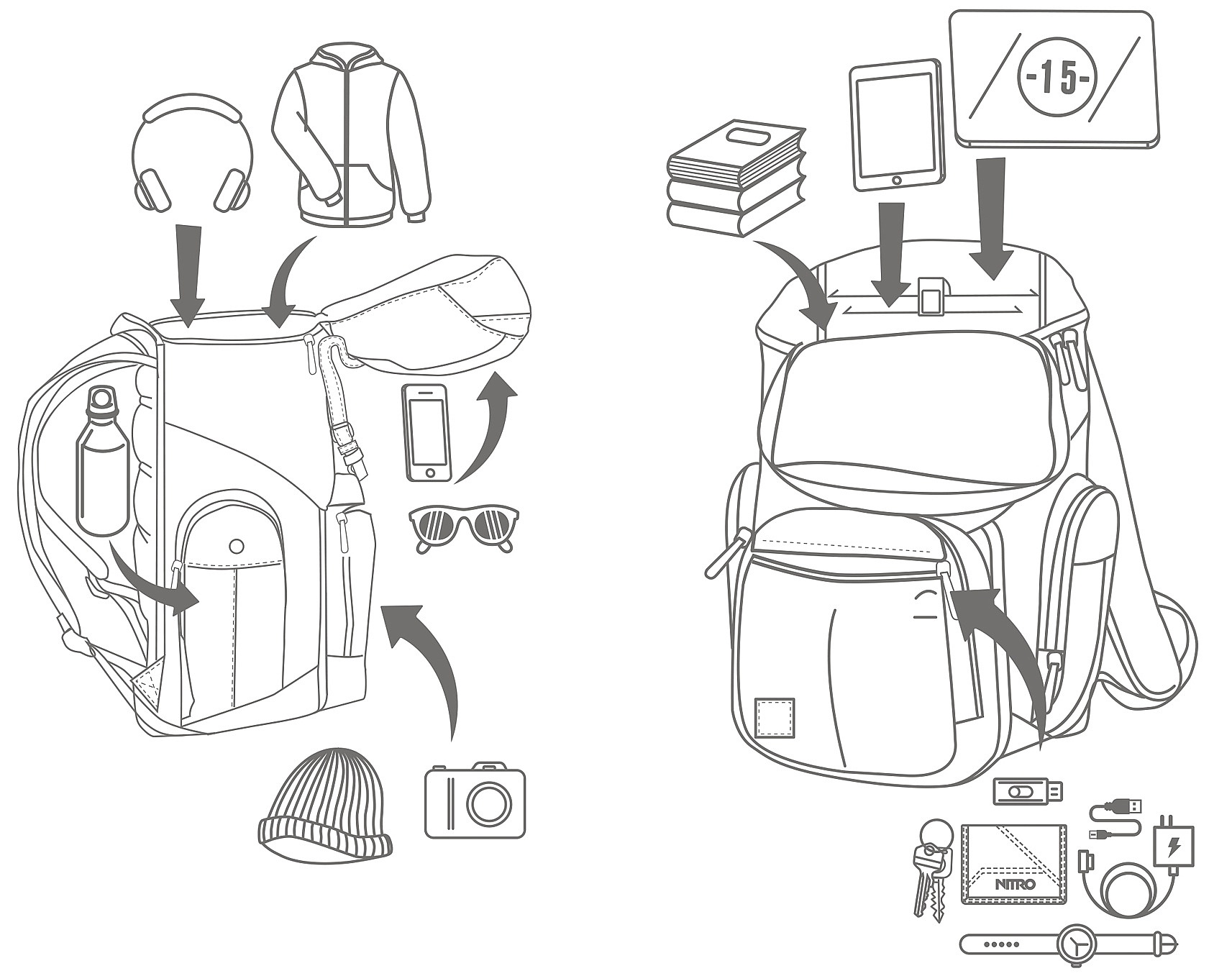 -15-

NITRO