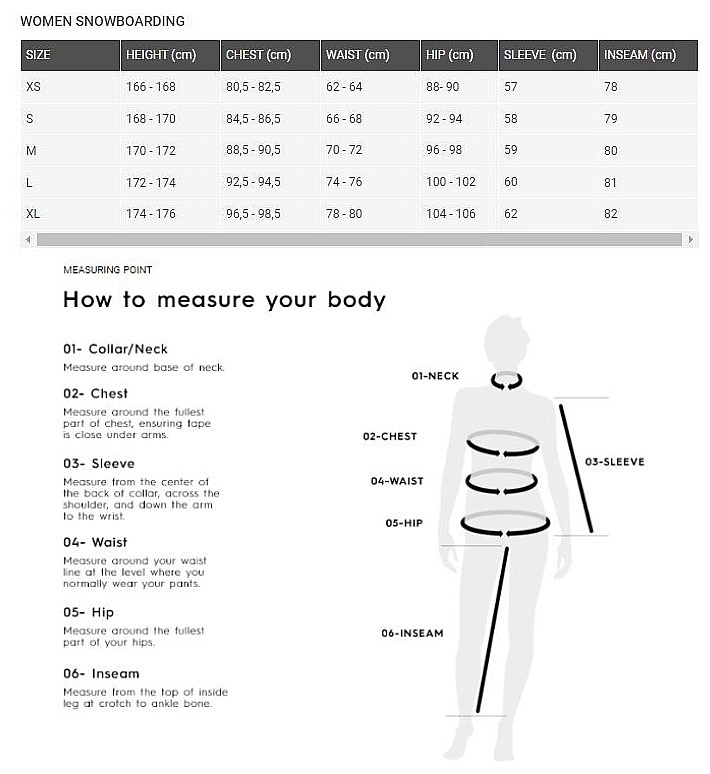 WOMEN SNOWBOARDING

| SIZE | HEIGHT (cm) | CHEST (cm) | WAIST (cm) | HIP (cm) | SLEEVE (cm) | INSEAM (cm) |
|---|---|---|---|---|---|---|
| XS | 166 - 168 | 80,5 - 82,5 | 62 - 64 | 88- 90 | 57 | 78 |
| S | 168 - 170 | 84,5 - 86,5 | 66 - 68 | 92 - 94 | 58 | 79 |
| M | 170 - 172 | 88,5 - 90,5 | 70 - 72 | 96 - 98 | 59 | 80 |
| L | 172 - 174 | 92,5 - 94,5 | 74 - 76 | 100 - 102 | 60 | 81 |
| XL | 174 - 176 | 96,5 - 98,5 | 78 - 80 | 104 - 106 | 62 | 82 |

MEASURING POINT

How to measure your body

01- Collar/Neck
Measure around base of neck.

02- Chest
Measure around the fullest part of chest, ensuring tape is close under arms.

03- Sleeve
Measure from the center of the back of collar, across the shoulder, and down the arm to the wrist.

04- Waist
Measure around your waist line at the level where you normally wear your pants.

05- Hip
Measure around the fullest part of your hips.

06- Inseam
Measure from the top of inside leg at crotch to ankle bone.

01-NECK

02-CHEST

04-WAIST

05-HIP

03-SLEEVE

06-INSEAM