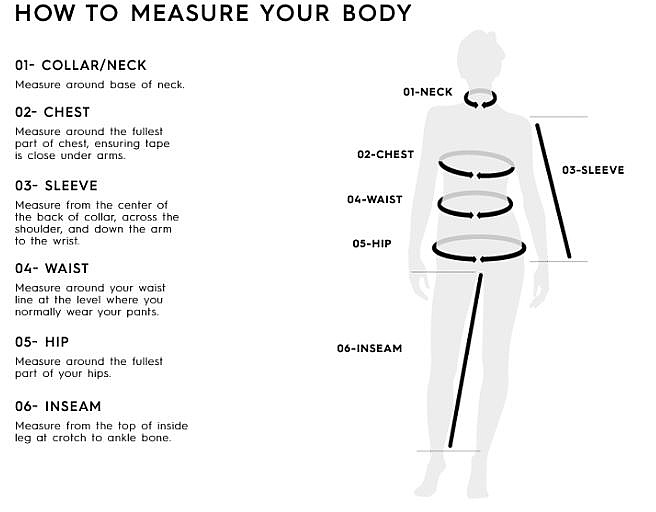 HOW TO MEASURE YOUR BODY

01- COLLAR/NECK
Measure around base of neck.

02- CHEST
Measure around the fullest part of chest, ensuring tape is close under arms.

03- SLEEVE
Measure from the center of the back of collar, across the shoulder, and down the arm to the wrist.

04- WAIST
Measure around your waist line at the level where you normally wear your pants.

05- HIP
Measure around the fullest part of your hips.

06- INSEAM
Measure from the top of inside leg at crotch to ankle bone.

01-NECK

02-CHEST

03-SLEEVE

04-WAIST

05-HIP

06-INSEAM