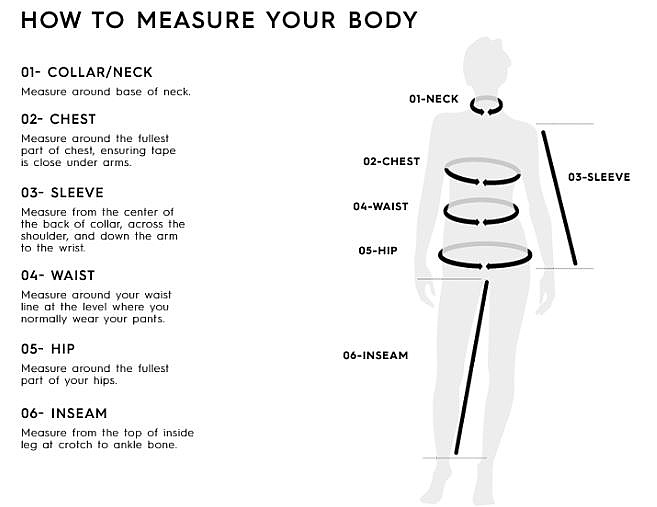 HOW TO MEASURE YOUR BODY

01- COLLAR/NECK
Measure around base of neck.

02- CHEST
Measure around the fullest part of chest, ensuring tape is close under arms.

03- SLEEVE
Measure from the center of the back of collar, across the shoulder, and down the arm to the wrist.

04- WAIST
Measure around your waist line at the level where you normally wear your pants.

05- HIP
Measure around the fullest part of your hips.

06- INSEAM
Measure from the top of inside leg at crotch to ankle bone.

01-NECK
02-CHEST
03-SLEEVE
04-WAIST
05-HIP
06-INSEAM