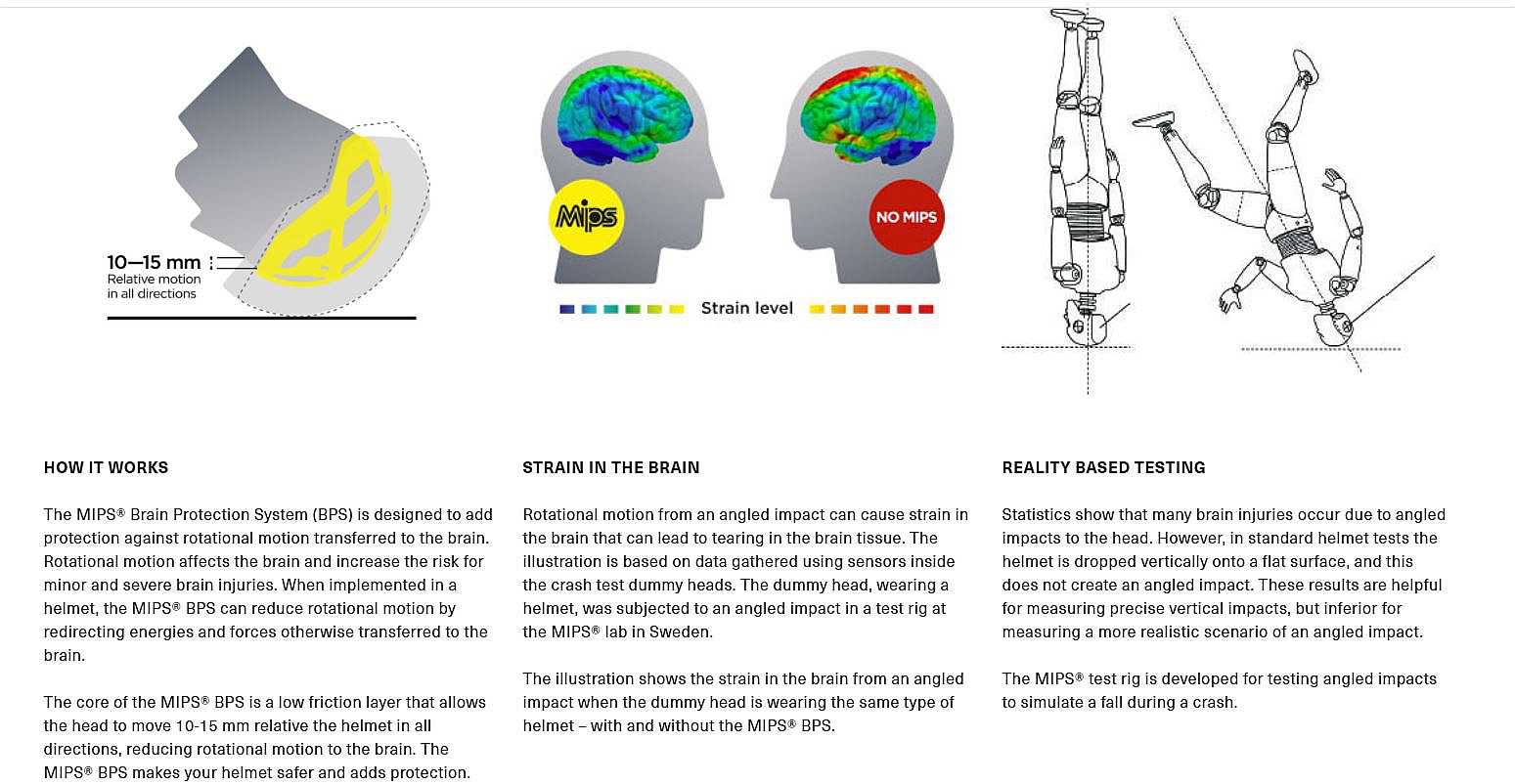 10—15 mm
Relative motion
in all directions

Mips

NO MIPS

Strain level

HOW IT WORKS

The MIPS® Brain Protection System (BPS) is designed to add protection against rotational motion transferred to the brain. Rotational motion affects the brain and increase the risk for minor and severe brain injuries. When implemented in a helmet, the MIPS® BPS can reduce rotational motion by redirecting energies and forces otherwise transferred to the brain.

The core of the MIPS® BPS is a low friction layer that allows the head to move 10-15 mm relative the helmet in all directions, reducing rotational motion to the brain. The MIPS® BPS makes your helmet safer and adds protection.

STRAIN IN THE BRAIN

Rotational motion from an angled impact can cause strain in the brain that can lead to tearing in the brain tissue. The illustration is based on data gathered using sensors inside the crash test dummy heads. The dummy head, wearing a helmet, was subjected to an angled impact in a test rig at the MIPS® lab in Sweden.

The illustration shows the strain in the brain from an angled impact when the dummy head is wearing the same type of helmet – with and without the MIPS® BPS.

REALITY BASED TESTING

Statistics show that many brain injuries occur due to angled impacts to the head. However, in standard helmet tests the helmet is dropped vertically onto a flat surface, and this does not create an angled impact. These results are helpful for measuring precise vertical impacts, but inferior for measuring a more realistic scenario of an angled impact.

The MIPS® test rig is developed for testing angled impacts to simulate a fall during a crash.