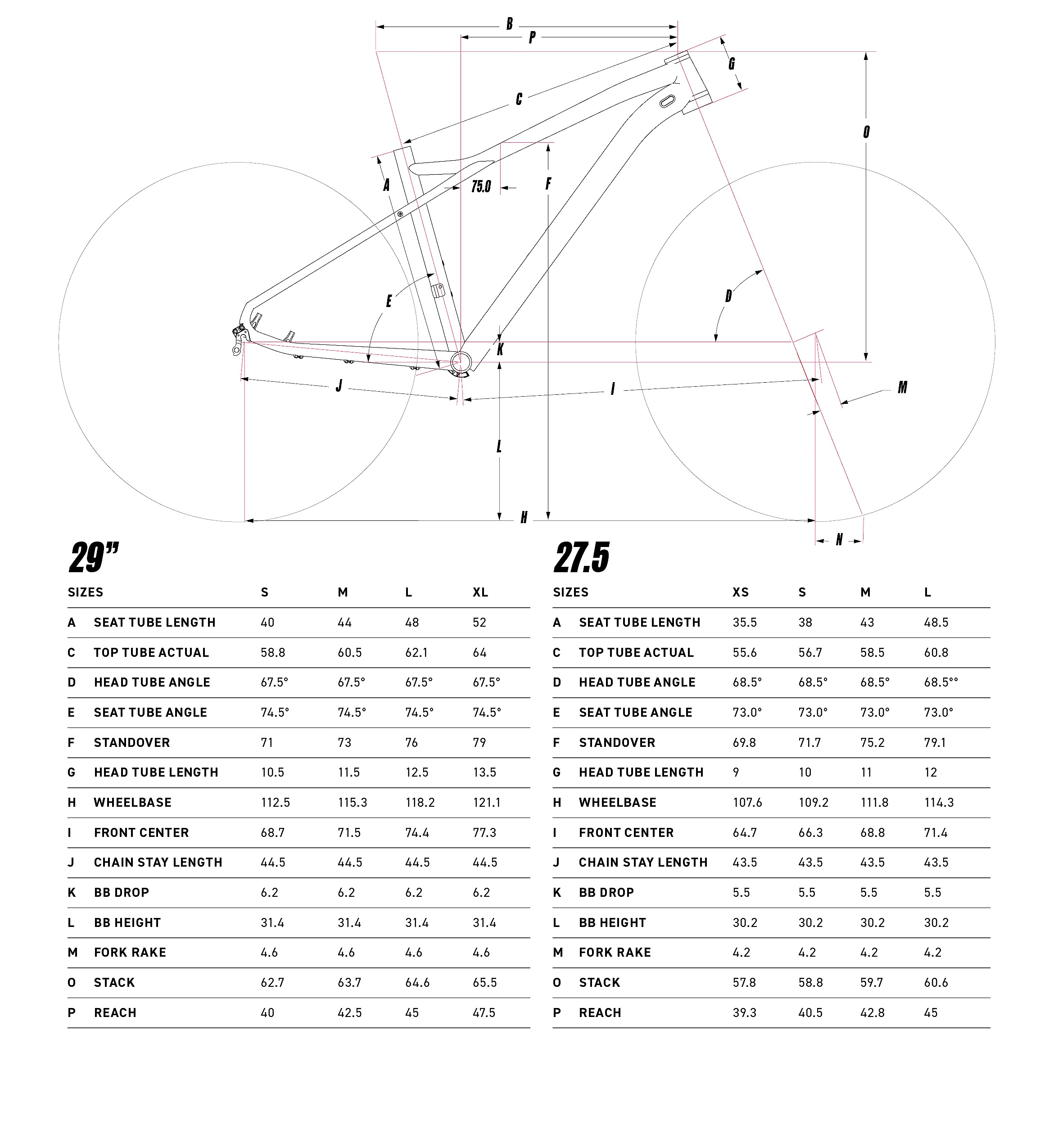 B
P
G
C
O
A
75.0
F
E
D
K
J
I
M
L
H
N

29"

| SIZES | | S | M | L | XL |
|---|---|---|---|---|---|
| A | SEAT TUBE LENGTH | 40 | 44 | 48 | 52 |
| C | TOP TUBE ACTUAL | 58.8 | 60.5 | 62.1 | 64 |
| D | HEAD TUBE ANGLE | 67.5° | 67.5° | 67.5° | 67.5° |
| E | SEAT TUBE ANGLE | 74.5° | 74.5° | 74.5° | 74.5° |
| F | STANDOVER | 71 | 73 | 76 | 79 |
| G | HEAD TUBE LENGTH | 10.5 | 11.5 | 12.5 | 13.5 |
| H | WHEELBASE | 112.5 | 115.3 | 118.2 | 121.1 |
| I | FRONT CENTER | 68.7 | 71.5 | 74.4 | 77.3 |
| J | CHAIN STAY LENGTH | 44.5 | 44.5 | 44.5 | 44.5 |
| K | BB DROP | 6.2 | 6.2 | 6.2 | 6.2 |
| L | BB HEIGHT | 31.4 | 31.4 | 31.4 | 31.4 |
| M | FORK RAKE | 4.6 | 4.6 | 4.6 | 4.6 |
| O | STACK | 62.7 | 63.7 | 64.6 | 65.5 |
| P | REACH | 40 | 42.5 | 45 | 47.5 |

27.5

| SIZES | | XS | S | M | L |
|---|---|---|---|---|---|
| A | SEAT TUBE LENGTH | 35.5 | 38 | 43 | 48.5 |
| C | TOP TUBE ACTUAL | 55.6 | 56.7 | 58.5 | 60.8 |
| D | HEAD TUBE ANGLE | 68.5° | 68.5° | 68.5° | 68.5°° |
| E | SEAT TUBE ANGLE | 73.0° | 73.0° | 73.0° | 73.0° |
| F | STANDOVER | 69.8 | 71.7 | 75.2 | 79.1 |
| G | HEAD TUBE LENGTH | 9 | 10 | 11 | 12 |
| H | WHEELBASE | 107.6 | 109.2 | 111.8 | 114.3 |
| I | FRONT CENTER | 64.7 | 66.3 | 68.8 | 71.4 |
| J | CHAIN STAY LENGTH | 43.5 | 43.5 | 43.5 | 43.5 |
| K | BB DROP | 5.5 | 5.5 | 5.5 | 5.5 |
| L | BB HEIGHT | 30.2 | 30.2 | 30.2 | 30.2 |
| M | FORK RAKE | 4.2 | 4.2 | 4.2 | 4.2 |
| O | STACK | 57.8 | 58.8 | 59.7 | 60.6 |
| P | REACH | 39.3 | 40.5 | 42.8 | 45 |