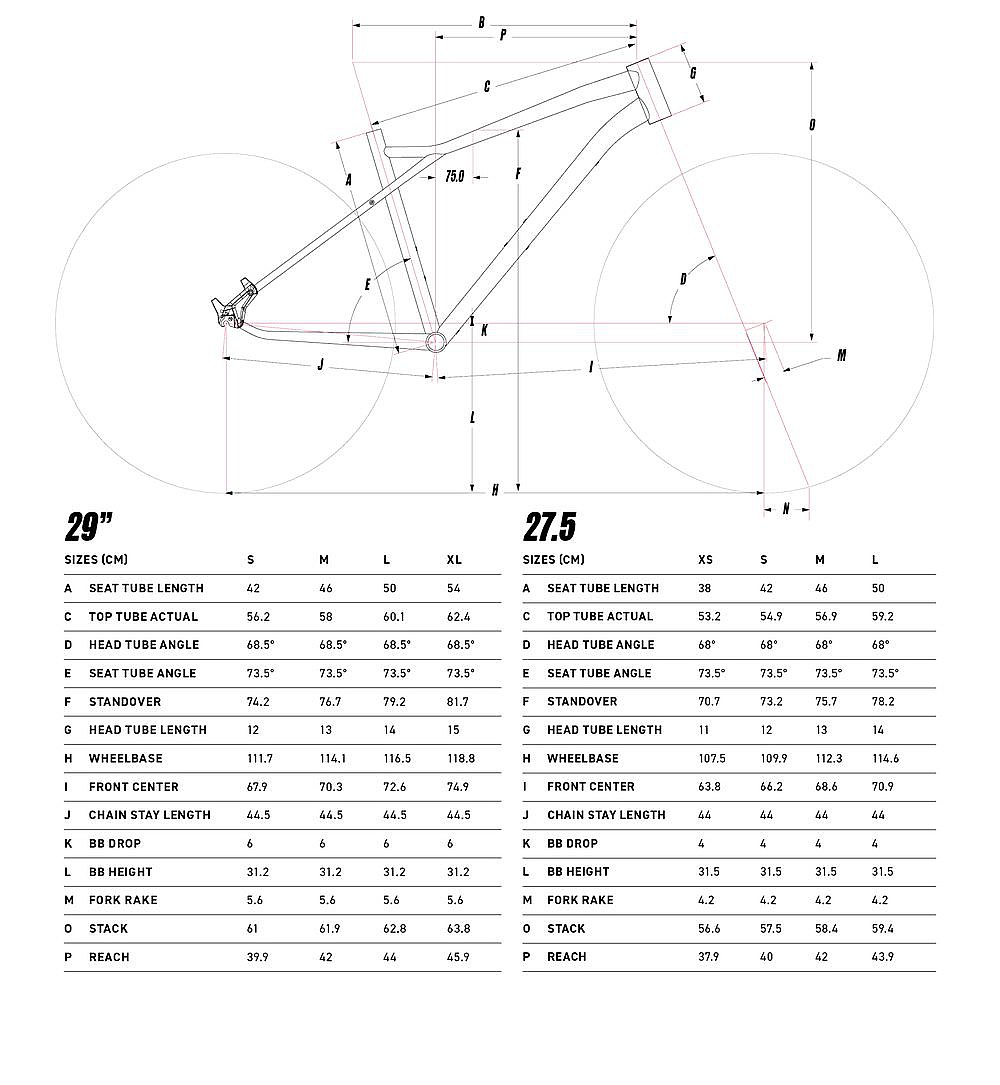 B
P
C
G
O
A
75.0
F
E
D
K
M
J
I
L
H
N

29"

| SIZES (CM) | | S | M | L | XL |
|---|---|---|---|---|---|
| A | SEAT TUBE LENGTH | 42 | 46 | 50 | 54 |
| C | TOP TUBE ACTUAL | 56.2 | 58 | 60.1 | 62.4 |
| D | HEAD TUBE ANGLE | 68.5° | 68.5° | 68.5° | 68.5° |
| E | SEAT TUBE ANGLE | 73.5° | 73.5° | 73.5° | 73.5° |
| F | STANDOVER | 74.2 | 76.7 | 79.2 | 81.7 |
| G | HEAD TUBE LENGTH | 12 | 13 | 14 | 15 |
| H | WHEELBASE | 111.7 | 114.1 | 116.5 | 118.8 |
| I | FRONT CENTER | 67.9 | 70.3 | 72.6 | 74.9 |
| J | CHAIN STAY LENGTH | 44.5 | 44.5 | 44.5 | 44.5 |
| K | BB DROP | 6 | 6 | 6 | 6 |
| L | BB HEIGHT | 31.2 | 31.2 | 31.2 | 31.2 |
| M | FORK RAKE | 5.6 | 5.6 | 5.6 | 5.6 |
| O | STACK | 61 | 61.9 | 62.8 | 63.8 |
| P | REACH | 39.9 | 42 | 44 | 45.9 |

27.5

| SIZES (CM) | | XS | S | M | L |
|---|---|---|---|---|---|
| A | SEAT TUBE LENGTH | 38 | 42 | 46 | 50 |
| C | TOP TUBE ACTUAL | 53.2 | 54.9 | 56.9 | 59.2 |
| D | HEAD TUBE ANGLE | 68° | 68° | 68° | 68° |
| E | SEAT TUBE ANGLE | 73.5° | 73.5° | 73.5° | 73.5° |
| F | STANDOVER | 70.7 | 73.2 | 75.7 | 78.2 |
| G | HEAD TUBE LENGTH | 11 | 12 | 13 | 14 |
| H | WHEELBASE | 107.5 | 109.9 | 112.3 | 114.6 |
| I | FRONT CENTER | 63.8 | 66.2 | 68.6 | 70.9 |
| J | CHAIN STAY LENGTH | 44 | 44 | 44 | 44 |
| K | BB DROP | 4 | 4 | 4 | 4 |
| L | BB HEIGHT | 31.5 | 31.5 | 31.5 | 31.5 |
| M | FORK RAKE | 4.2 | 4.2 | 4.2 | 4.2 |
| O | STACK | 56.6 | 57.5 | 58.4 | 59.4 |
| P | REACH | 37.9 | 40 | 42 | 43.9 |