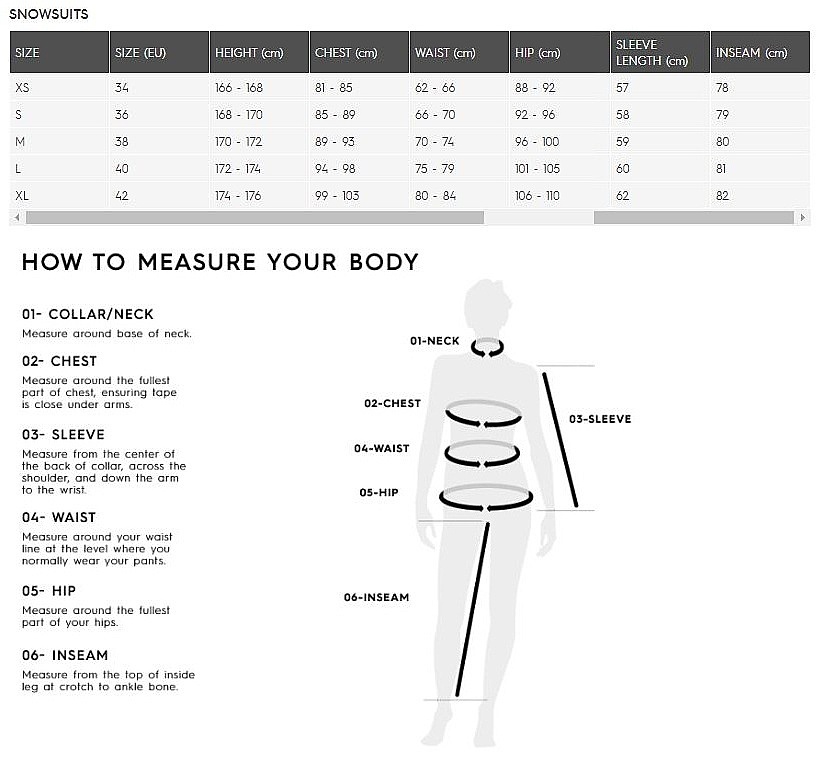 SNOWSUITS

| SIZE | SIZE (EU) | HEIGHT (cm) | CHEST (cm) | WAIST (cm) | HIP (cm) | SLEEVE LENGTH (cm) | INSEAM (cm) |
|---|---|---|---|---|---|---|---|
| XS | 34 | 166 - 168 | 81 - 85 | 62 - 66 | 88 - 92 | 57 | 78 |
| S | 36 | 168 - 170 | 85 - 89 | 66 - 70 | 92 - 96 | 58 | 79 |
| M | 38 | 170 - 172 | 89 - 93 | 70 - 74 | 96 - 100 | 59 | 80 |
| L | 40 | 172 - 174 | 94 - 98 | 75 - 79 | 101 - 105 | 60 | 81 |
| XL | 42 | 174 - 176 | 99 - 103 | 80 - 84 | 106 - 110 | 62 | 82 |

HOW TO MEASURE YOUR BODY

01- COLLAR/NECK
Measure around base of neck.

02- CHEST
Measure around the fullest part of chest, ensuring tape is close under arms.

03- SLEEVE
Measure from the center of the back of collar, across the shoulder, and down the arm to the wrist.

04- WAIST
Measure around your waist line at the level where you normally wear your pants.

05- HIP
Measure around the fullest part of your hips.

06- INSEAM
Measure from the top of inside leg at crotch to ankle bone.

01-NECK
02-CHEST
03-SLEEVE
04-WAIST
05-HIP
06-INSEAM