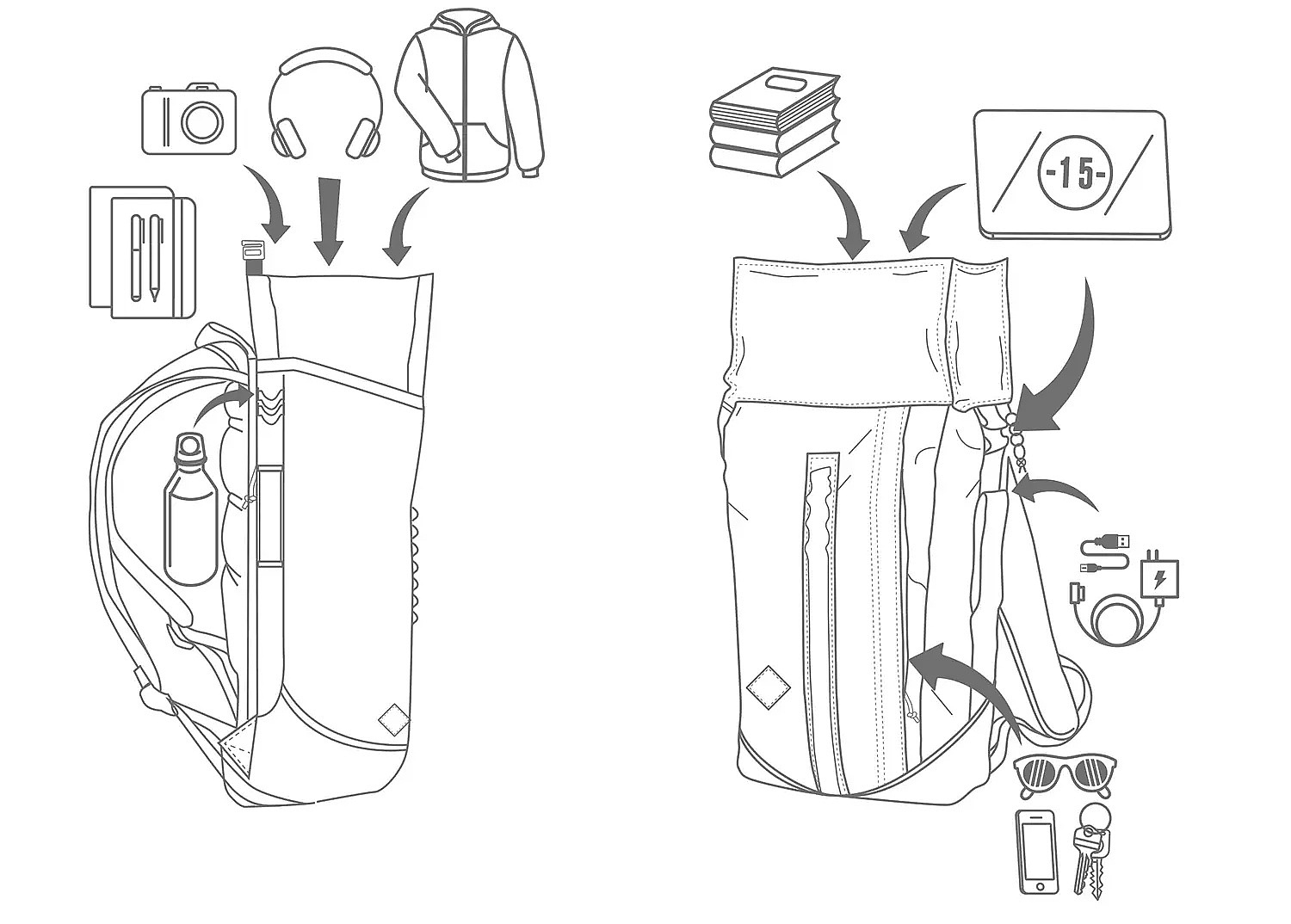 -15-