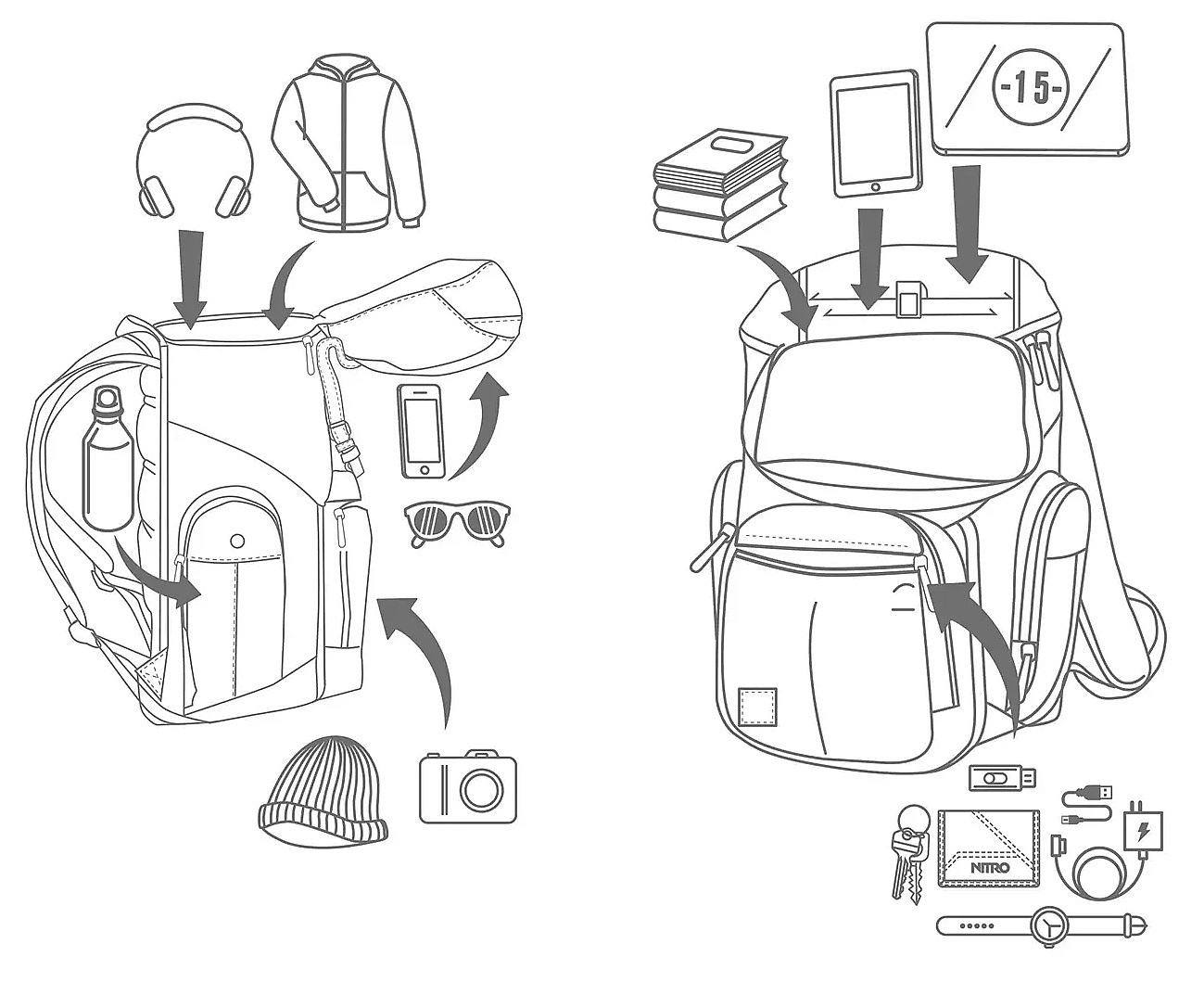 -15-

NITRO