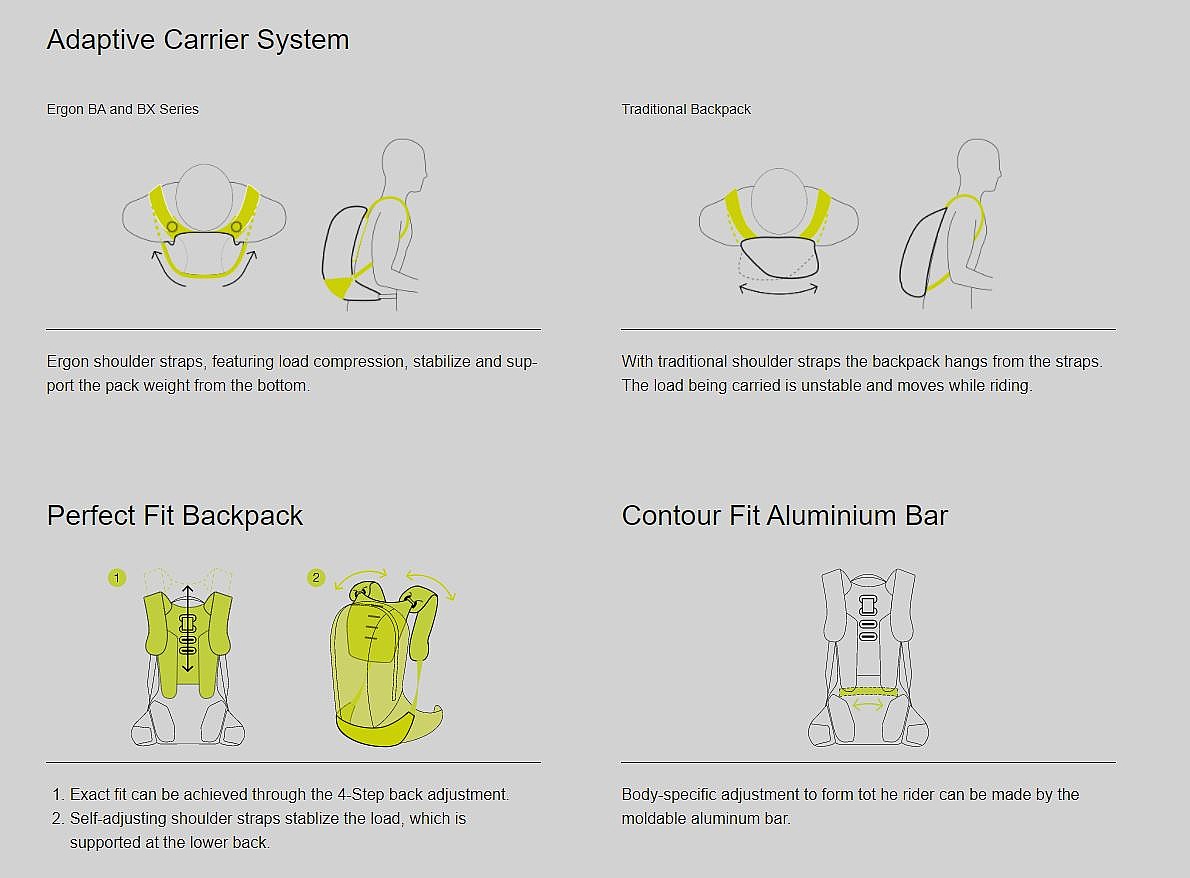 Adaptive Carrier System

Ergon BA and BX Series

Ergon shoulder straps, featuring load compression, stabilize and support the pack weight from the bottom.

Traditional Backpack

With traditional shoulder straps the backpack hangs from the straps. The load being carried is unstable and moves while riding.

Perfect Fit Backpack

1

2

1. Exact fit can be achieved through the 4-Step back adjustment.
2. Self-adjusting shoulder straps stablize the load, which is supported at the lower back.

Contour Fit Aluminium Bar

Body-specific adjustment to form tot he rider can be made by the moldable aluminum bar.