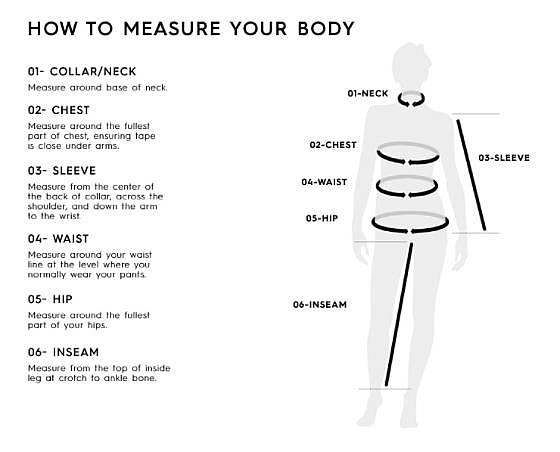 HOW TO MEASURE YOUR BODY

01- COLLAR/NECK
Measure around base of neck.

02- CHEST
Measure around the fullest part of chest, ensuring tape is close under arms.

03- SLEEVE
Measure from the center of the back of collar, across the shoulder, and down the arm to the wrist.

04- WAIST
Measure around your waist line at the level where you normally wear your pants.

05- HIP
Measure around the fullest part of your hips.

06- INSEAM
Measure from the top of inside leg at crotch to ankle bone.

01-NECK
02-CHEST
03-SLEEVE
04-WAIST
05-HIP
06-INSEAM