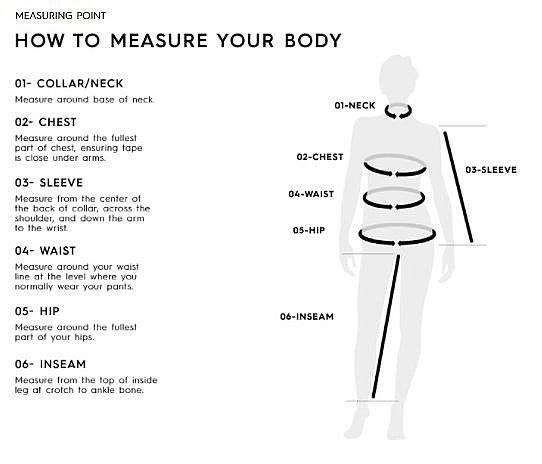 MEASURING POINT

HOW TO MEASURE YOUR BODY

01- COLLAR/NECK

Measure around base of neck.

02- CHEST

Measure around the fullest part of chest, ensuring tape is close under arms.

03- SLEEVE

Measure from the center of the back of collar, across the shoulder, and down the arm to the wrist.

04- WAIST

Measure around your waist line at the level where you normally wear your pants.

05- HIP

Measure around the fullest part of your hips.

06- INSEAM

Measure from the top of inside leg at crotch to ankle bone.

01-NECK

02-CHEST

03-SLEEVE

04-WAIST

05-HIP

06-INSEAM