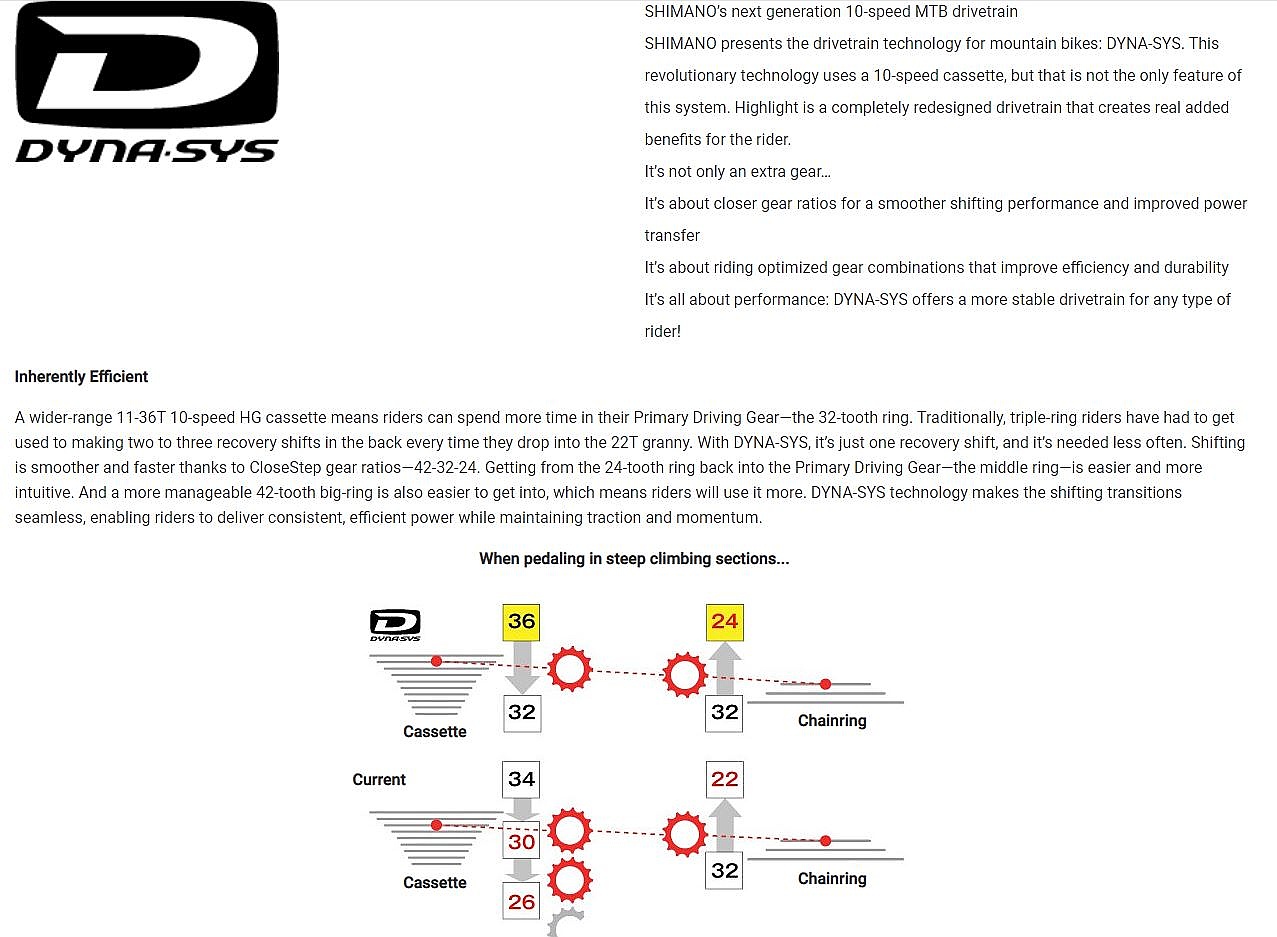 DYNA·SYS

SHIMANO's next generation 10-speed MTB drivetrain

SHIMANO presents the drivetrain technology for mountain bikes: DYNA-SYS. This revolutionary technology uses a 10-speed cassette, but that is not the only feature of this system. Highlight is a completely redesigned drivetrain that creates real added benefits for the rider.

It's not only an extra gear…

It's about closer gear ratios for a smoother shifting performance and improved power transfer

It's about riding optimized gear combinations that improve efficiency and durability

It's all about performance: DYNA-SYS offers a more stable drivetrain for any type of rider!

Inherently Efficient

A wider-range 11-36T 10-speed HG cassette means riders can spend more time in their Primary Driving Gear—the 32-tooth ring. Traditionally, triple-ring riders have had to get used to making two to three recovery shifts in the back every time they drop into the 22T granny. With DYNA-SYS, it's just one recovery shift, and it's needed less often. Shifting is smoother and faster thanks to CloseStep gear ratios—42-32-24. Getting from the 24-tooth ring back into the Primary Driving Gear—the middle ring—is easier and more intuitive. And a more manageable 42-tooth big-ring is also easier to get into, which means riders will use it more. DYNA-SYS technology makes the shifting transitions seamless, enabling riders to deliver consistent, efficient power while maintaining traction and momentum.

When pedaling in steep climbing sections...

DYNA·SYS
36
32
Cassette
24
32
Chainring

Current
34
30
26
Cassette
22
32
Chainring