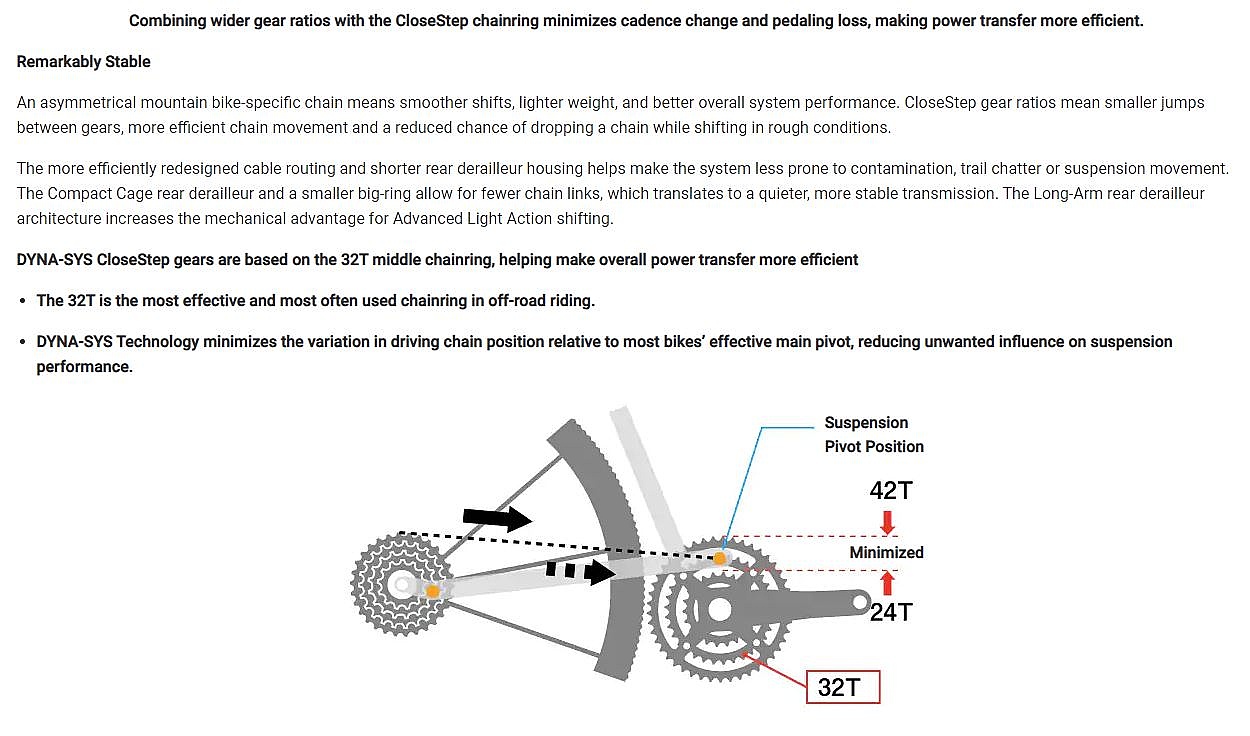 Combining wider gear ratios with the CloseStep chainring minimizes cadence change and pedaling loss, making power transfer more efficient.

Remarkably Stable

An asymmetrical mountain bike-specific chain means smoother shifts, lighter weight, and better overall system performance. CloseStep gear ratios mean smaller jumps between gears, more efficient chain movement and a reduced chance of dropping a chain while shifting in rough conditions.

The more efficiently redesigned cable routing and shorter rear derailleur housing helps make the system less prone to contamination, trail chatter or suspension movement. The Compact Cage rear derailleur and a smaller big-ring allow for fewer chain links, which translates to a quieter, more stable transmission. The Long-Arm rear derailleur architecture increases the mechanical advantage for Advanced Light Action shifting.

DYNA-SYS CloseStep gears are based on the 32T middle chainring, helping make overall power transfer more efficient

• The 32T is the most effective and most often used chainring in off-road riding.

• DYNA-SYS Technology minimizes the variation in driving chain position relative to most bikes' effective main pivot, reducing unwanted influence on suspension performance.

Suspension Pivot Position

42T

Minimized

24T

32T