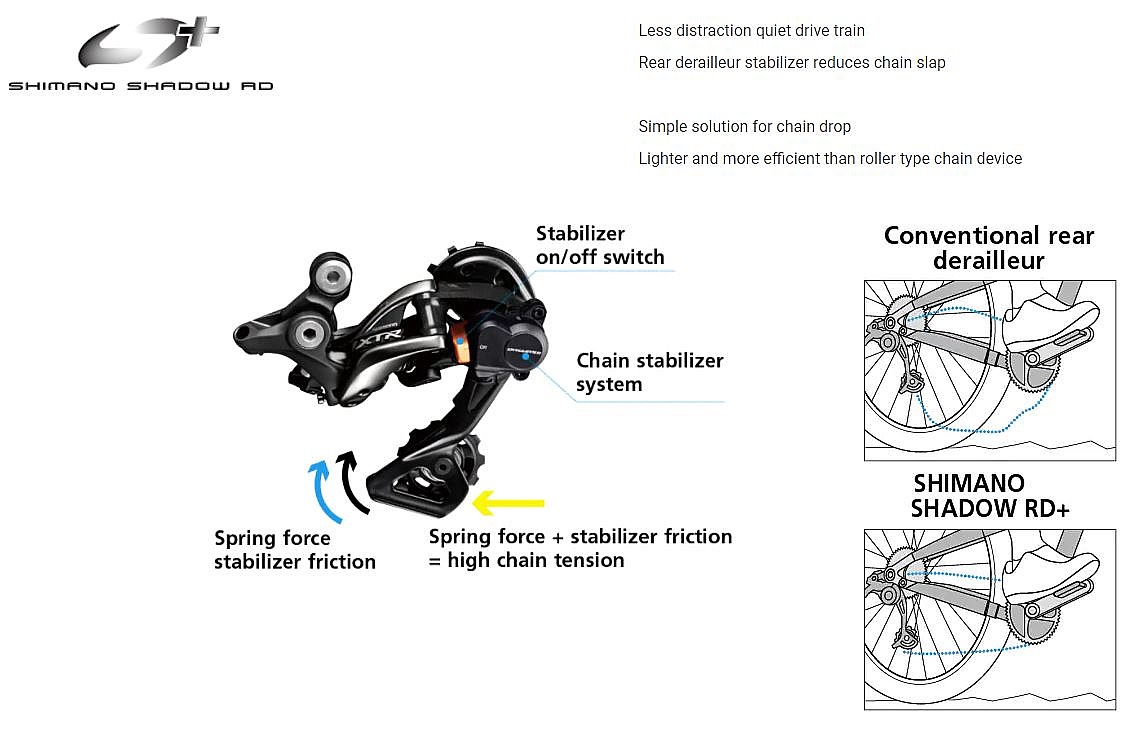 SHIMANO SHADOW RD

Less distraction quiet drive train

Rear derailleur stabilizer reduces chain slap

Simple solution for chain drop

Lighter and more efficient than roller type chain device

Stabilizer on/off switch

XTR

Chain stabilizer system

Spring force stabilizer friction

Spring force + stabilizer friction = high chain tension

Conventional rear derailleur

SHIMANO SHADOW RD+