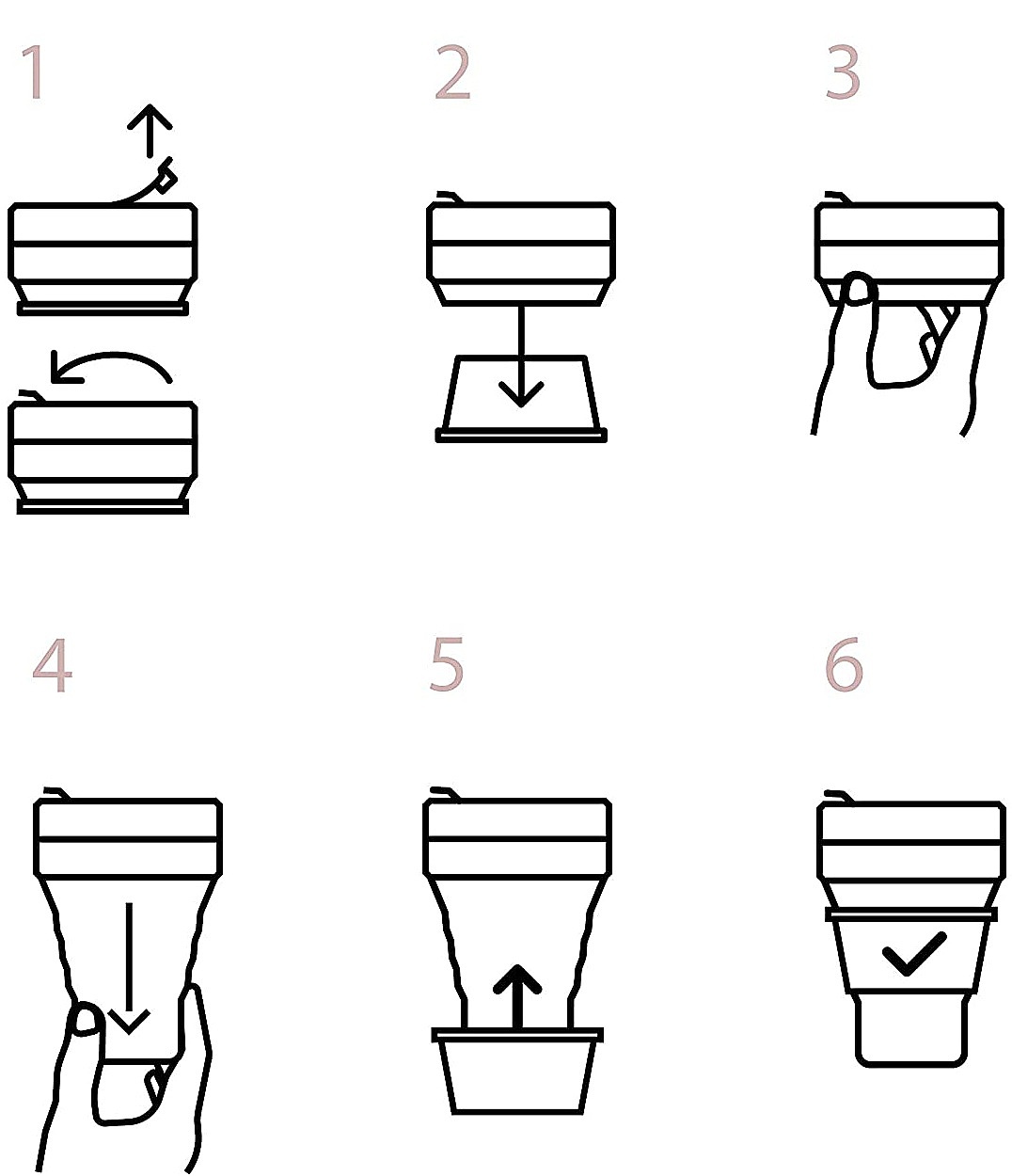 1

2

3

4

5

6