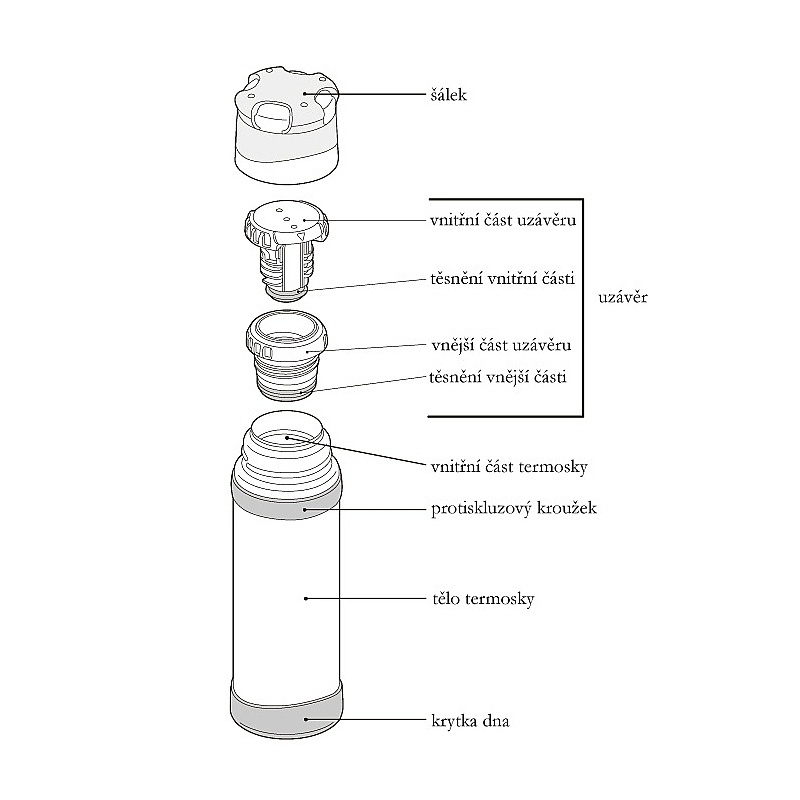 šálek

vnitřní část uzávěru

těsnění vnitřní části

uzávěr

vnější část uzávěru

těsnění vnější části

vnitřní část termosky

protiskluzový kroužek

tělo termosky

krytka dna