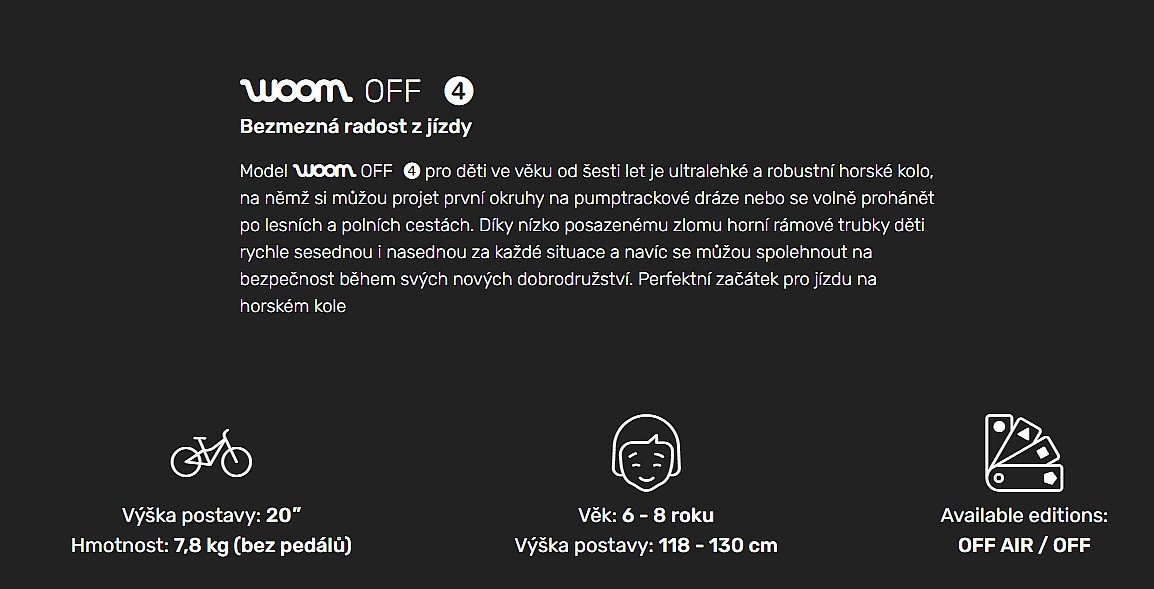 woom OFF 4
Bezmezná radost z jízdy

Model woom OFF 4 pro děti ve věku od šesti let je ultralehké a robustní horské kolo, na němž si můžou projet první okruhy na pumptrackové dráze nebo se volně prohánět po lesních a polních cestách. Díky nízko posazenému zlomu horní rámové trubky děti rychle sesednou i nasednou za každé situace a navíc se můžou spolehnout na bezpečnost během svých nových dobrodružství. Perfektní začátek pro jízdu na horském kole

Výška postavy: 20"
Hmotnost: 7,8 kg (bez pedálů)

Věk: 6 - 8 roku
Výška postavy: 118 - 130 cm

Available editions:
OFF AIR / OFF