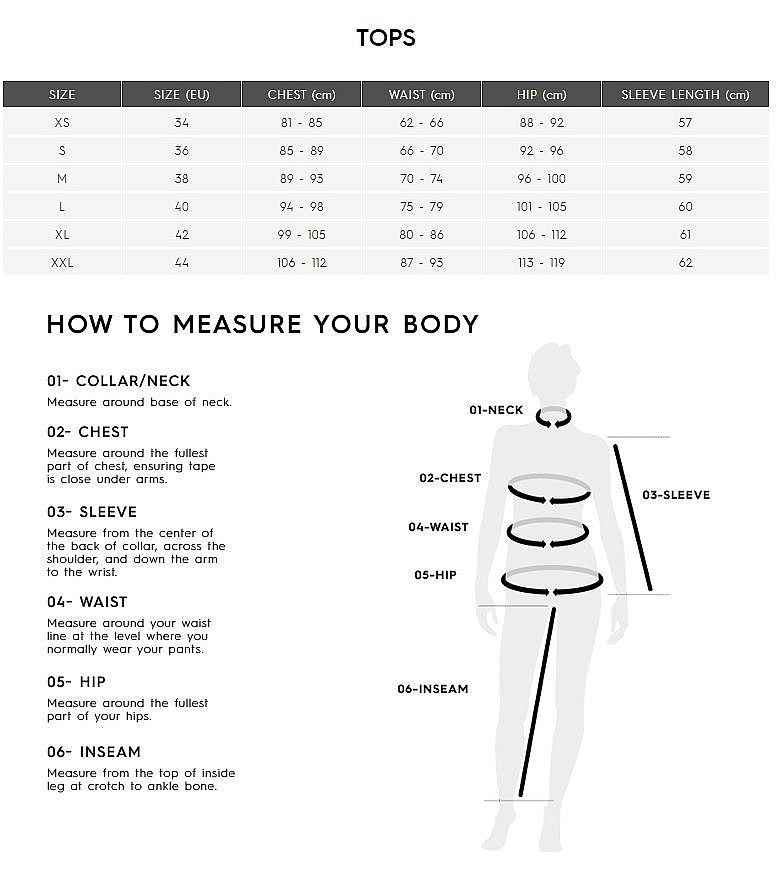 TOPS

| SIZE | SIZE (EU) | CHEST (cm) | WAIST (cm) | HIP (cm) | SLEEVE LENGTH (cm) |
|---|---|---|---|---|---|
| XS | 34 | 81 - 85 | 62 - 66 | 88 - 92 | 57 |
| S | 36 | 85 - 89 | 66 - 70 | 92 - 96 | 58 |
| M | 38 | 89 - 93 | 70 - 74 | 96 - 100 | 59 |
| L | 40 | 94 - 98 | 75 - 79 | 101 - 105 | 60 |
| XL | 42 | 99 - 105 | 80 - 86 | 106 - 112 | 61 |
| XXL | 44 | 106 - 112 | 87 - 93 | 113 - 119 | 62 |

HOW TO MEASURE YOUR BODY

01- COLLAR/NECK
Measure around base of neck.

02- CHEST
Measure around the fullest part of chest, ensuring tape is close under arms.

03- SLEEVE
Measure from the center of the back of collar, across the shoulder, and down the arm to the wrist.

04- WAIST
Measure around your waist line at the level where you normally wear your pants.

05- HIP
Measure around the fullest part of your hips.

06- INSEAM
Measure from the top of inside leg at crotch to ankle bone.

01-NECK
02-CHEST
03-SLEEVE
04-WAIST
05-HIP
06-INSEAM