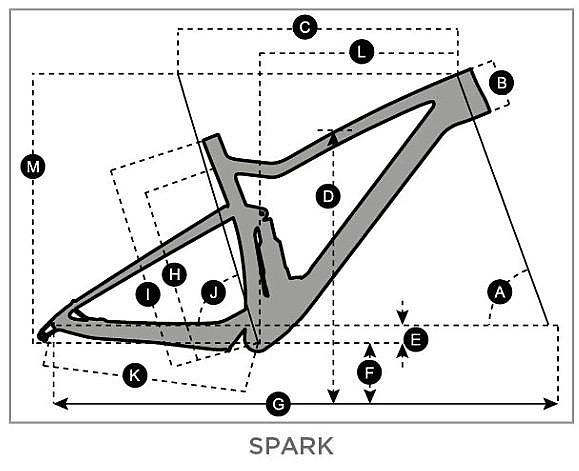 C
L
B
M
D
H
I
J
A
E
F
K
G
SPARK