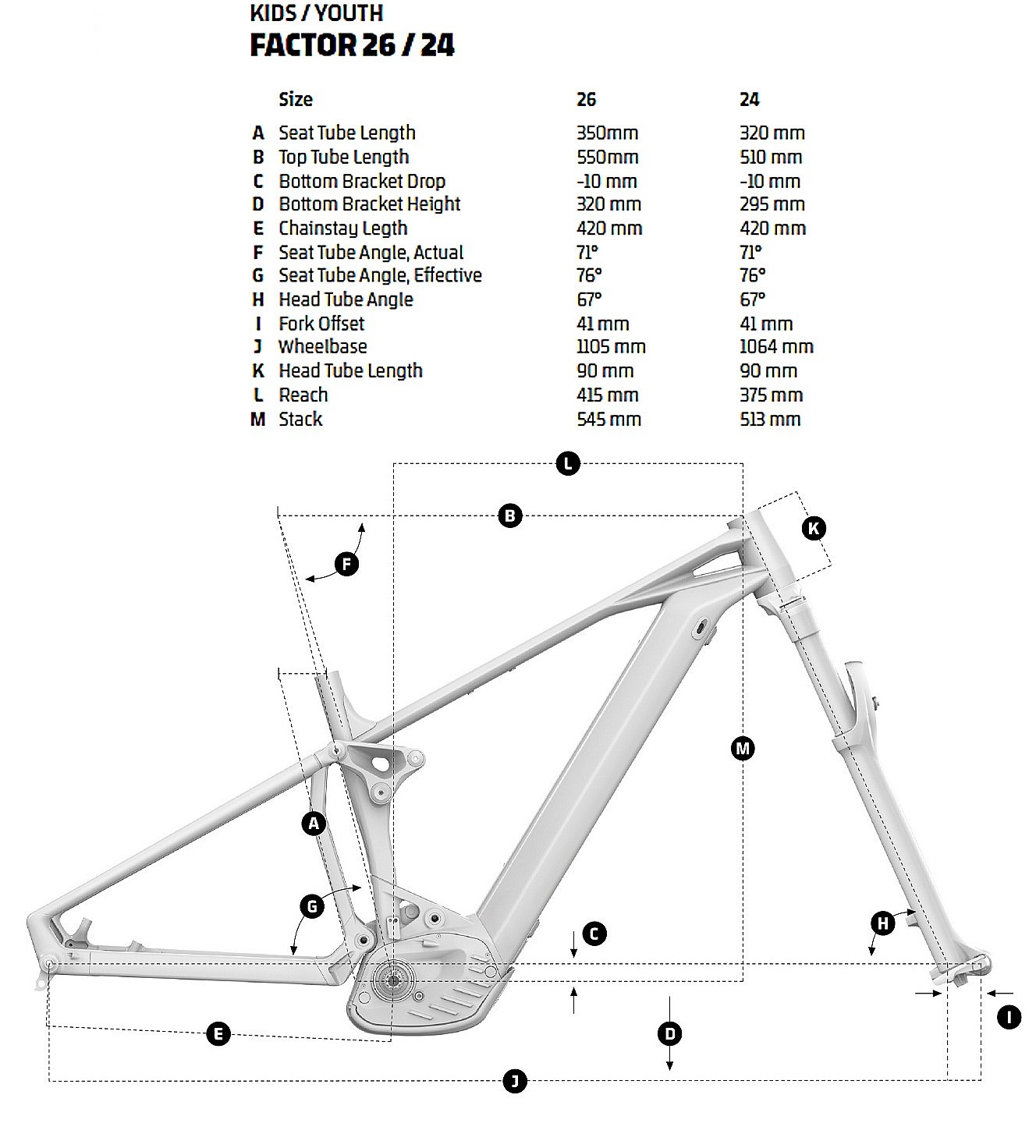 KIDS / YOUTH
FACTOR 26 / 24

| | Size | 26 | 24 |
|---|---|---|---|
| A | Seat Tube Length | 350mm | 320 mm |
| B | Top Tube Length | 550mm | 510 mm |
| C | Bottom Bracket Drop | -10 mm | -10 mm |
| D | Bottom Bracket Height | 320 mm | 295 mm |
| E | Chainstay Legth | 420 mm | 420 mm |
| F | Seat Tube Angle, Actual | 71° | 71° |
| G | Seat Tube Angle, Effective | 76° | 76° |
| H | Head Tube Angle | 67° | 67° |
| I | Fork Offset | 41 mm | 41 mm |
| J | Wheelbase | 1105 mm | 1064 mm |
| K | Head Tube Length | 90 mm | 90 mm |
| L | Reach | 415 mm | 375 mm |
| M | Stack | 545 mm | 513 mm |

L
B
K
F
M
A
G
C
H
I
E
D
J