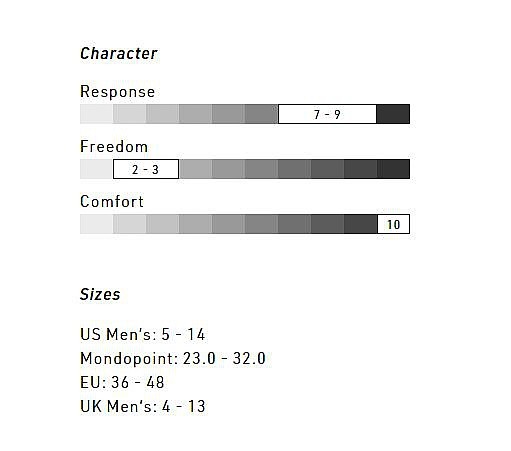 Character

Response

7 - 9

Freedom

2 - 3

Comfort

10

Sizes

US Men's: 5 - 14
Mondopoint: 23.0 - 32.0
EU: 36 - 48
UK Men's: 4 - 13