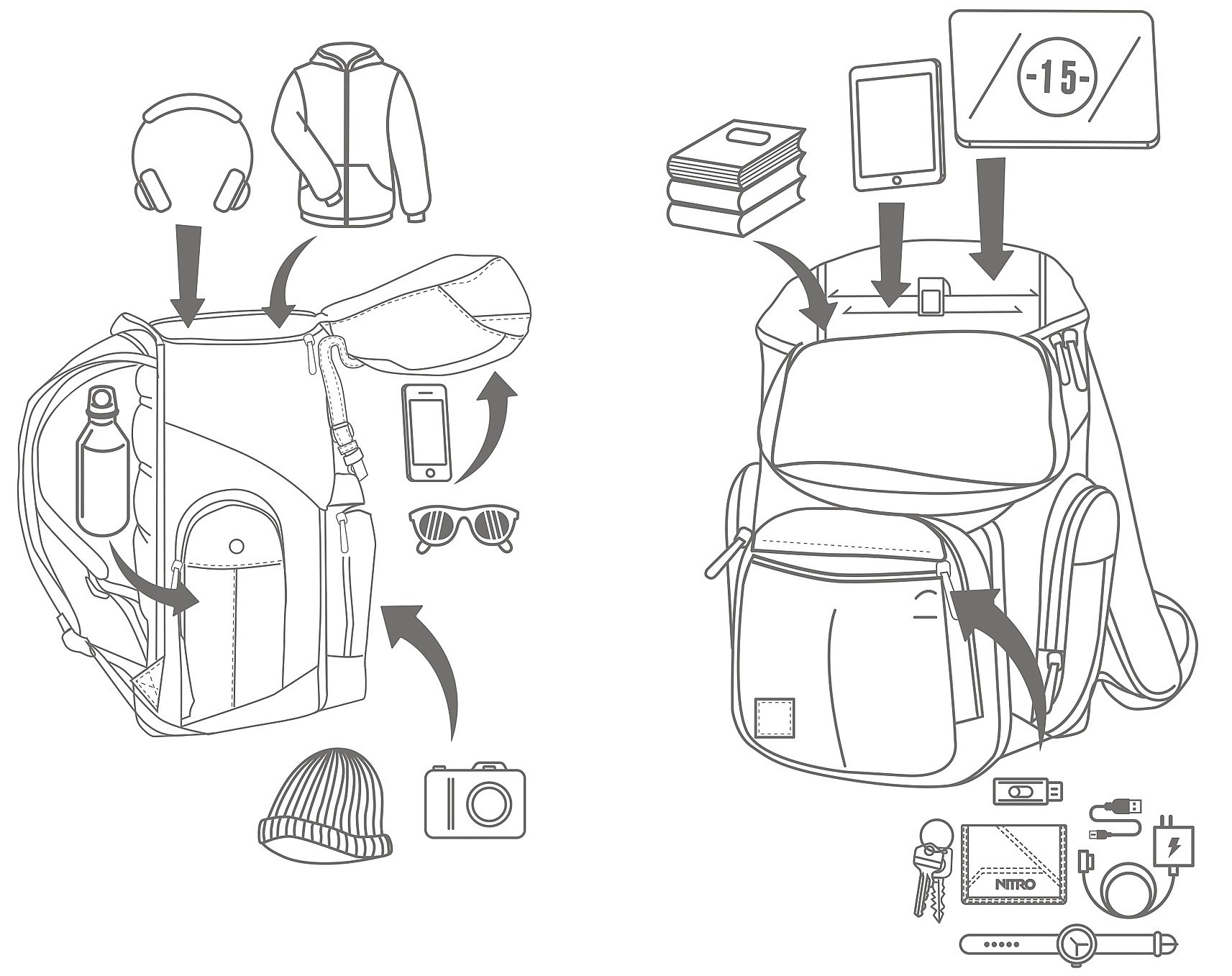 -15-

NITRO