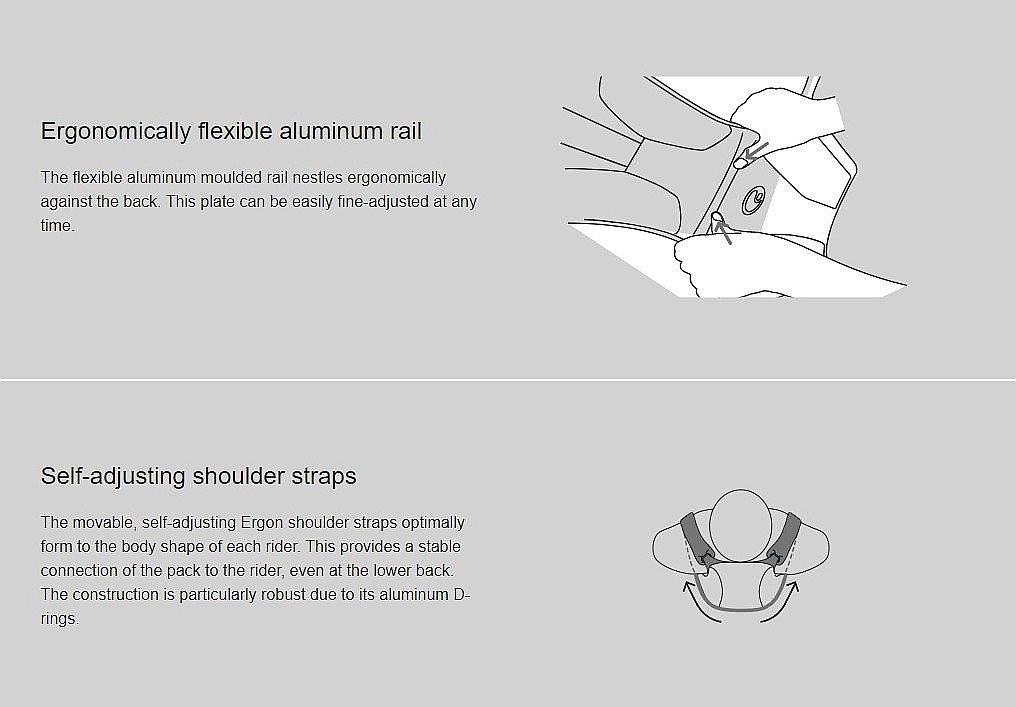 Ergonomically flexible aluminum rail

The flexible aluminum moulded rail nestles ergonomically against the back. This plate can be easily fine-adjusted at any time.

Self-adjusting shoulder straps

The movable, self-adjusting Ergon shoulder straps optimally form to the body shape of each rider. This provides a stable connection of the pack to the rider, even at the lower back. The construction is particularly robust due to its aluminum D-rings.